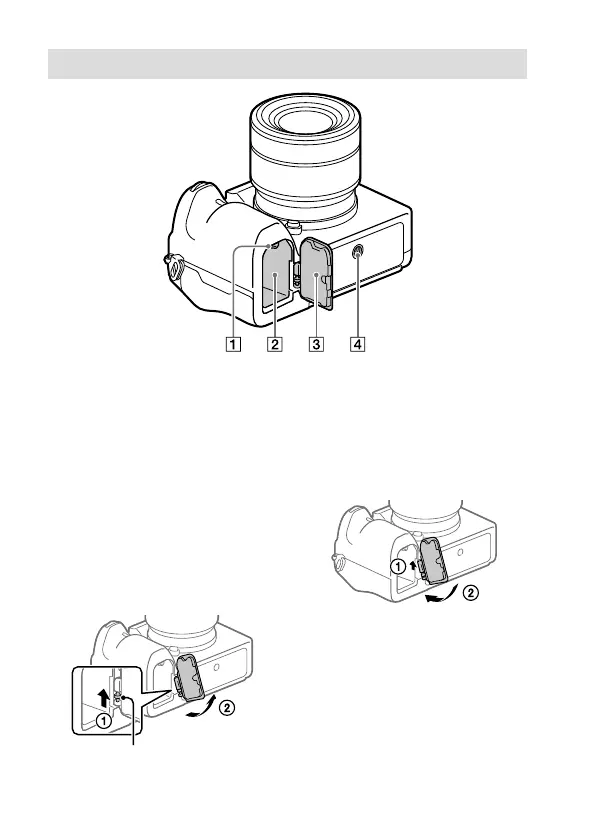 1 2 3 4

① ②

① ②