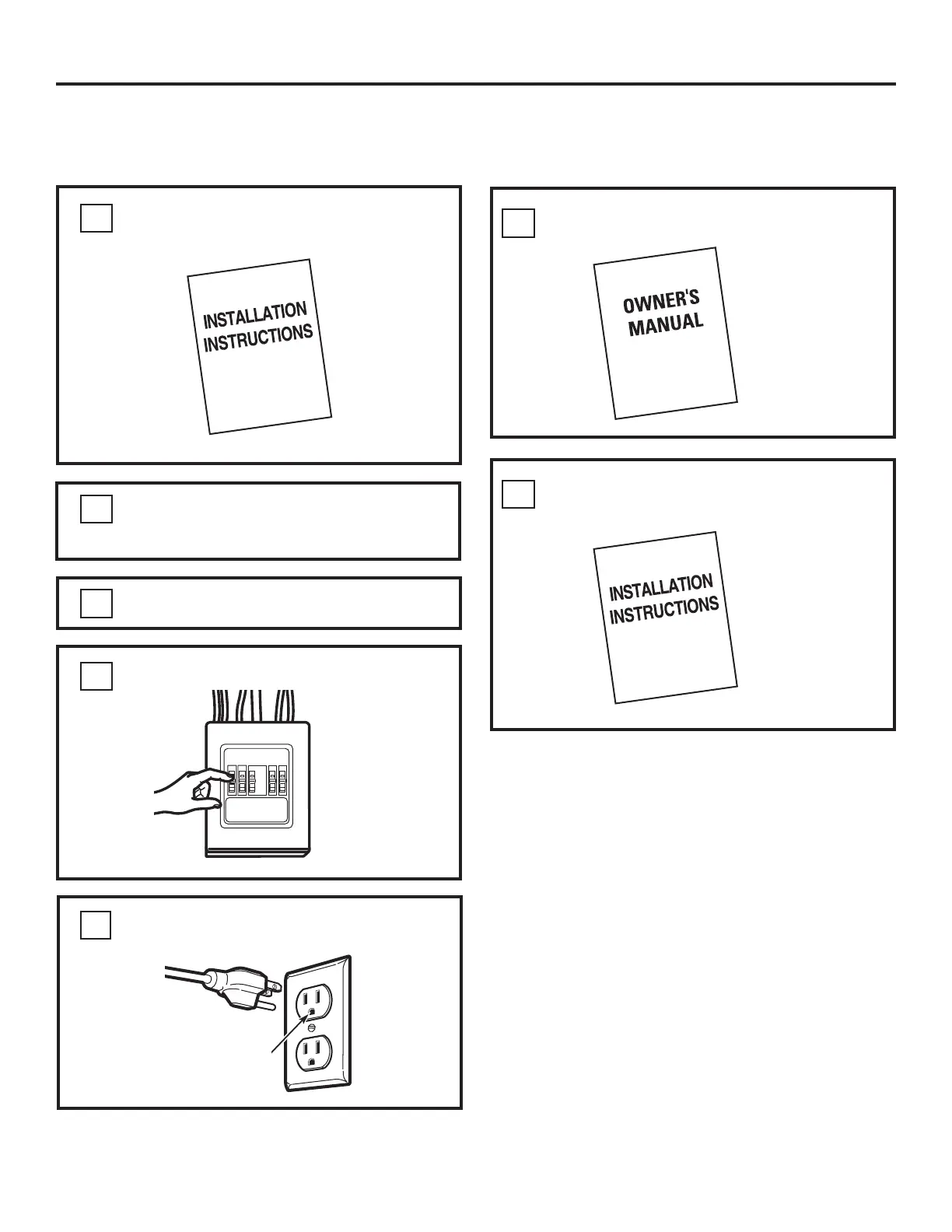 INSTALLATION INSTRUCTIONS

OWNER'S MANUAL

INSTALLATION INSTRUCTIONS