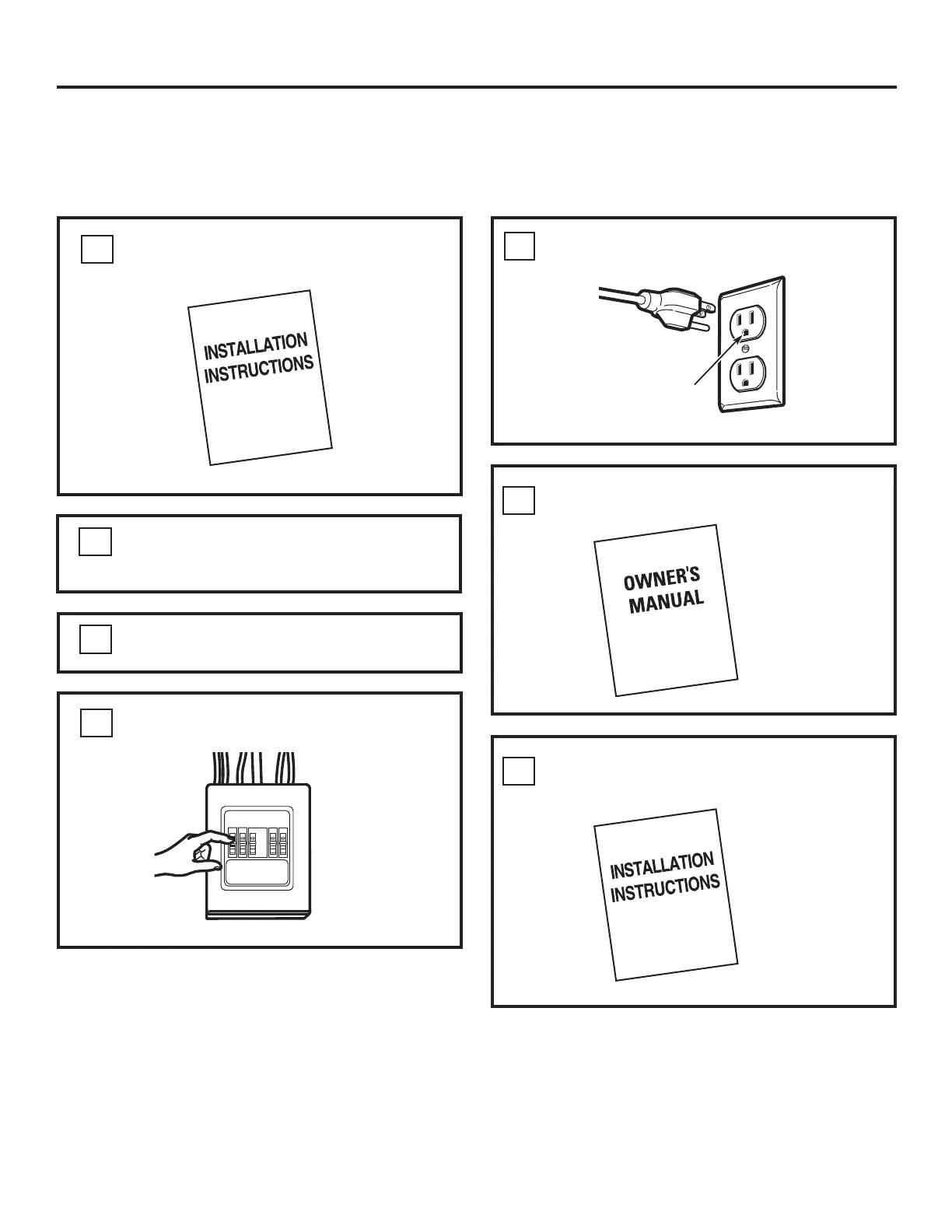 INSTALLATION INSTRUCTIONS

OWNER'S MANUAL

INSTALLATION INSTRUCTIONS