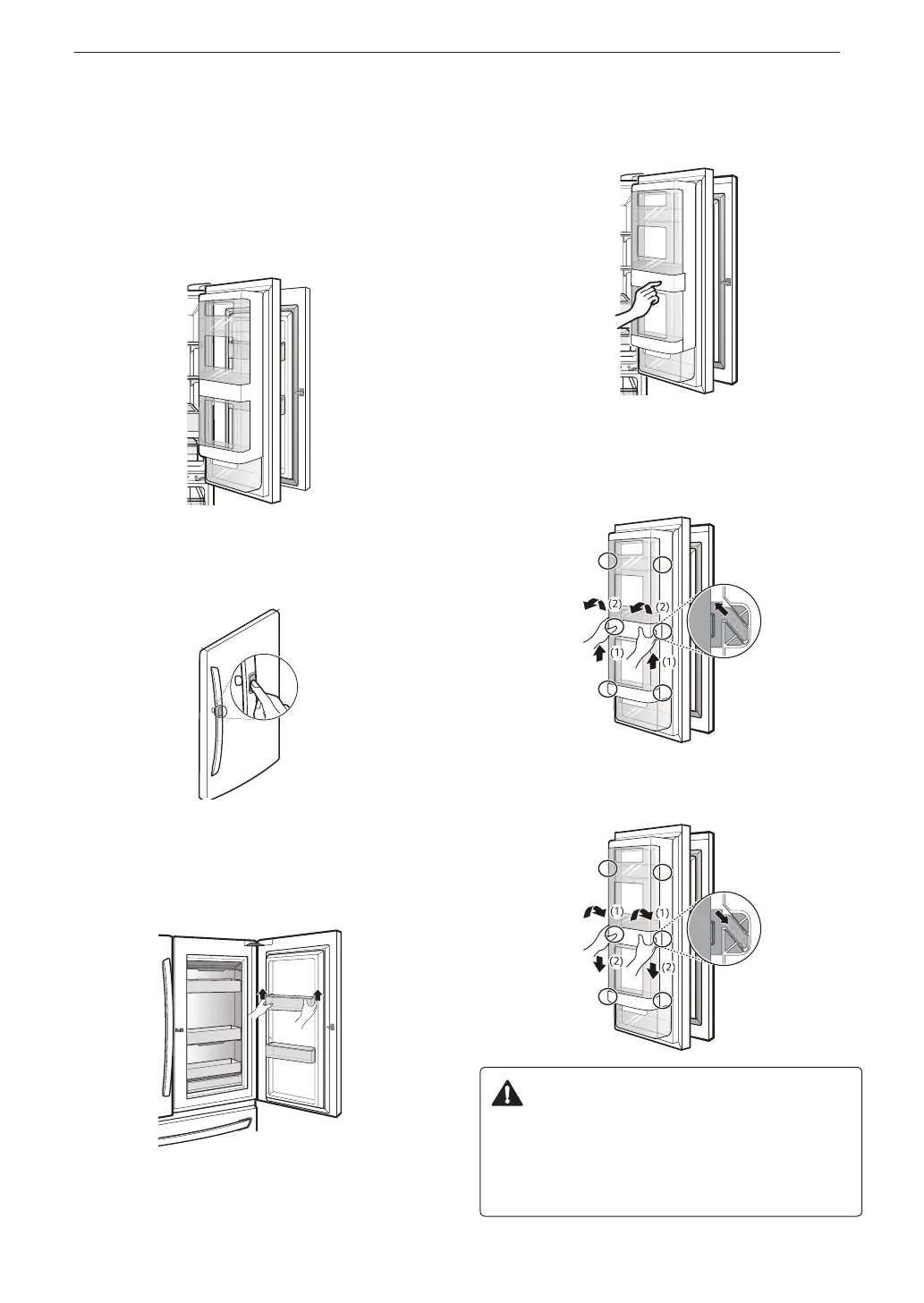 (2)
(2)
(1)
(1)

(1)
(1)
(2)
(2)