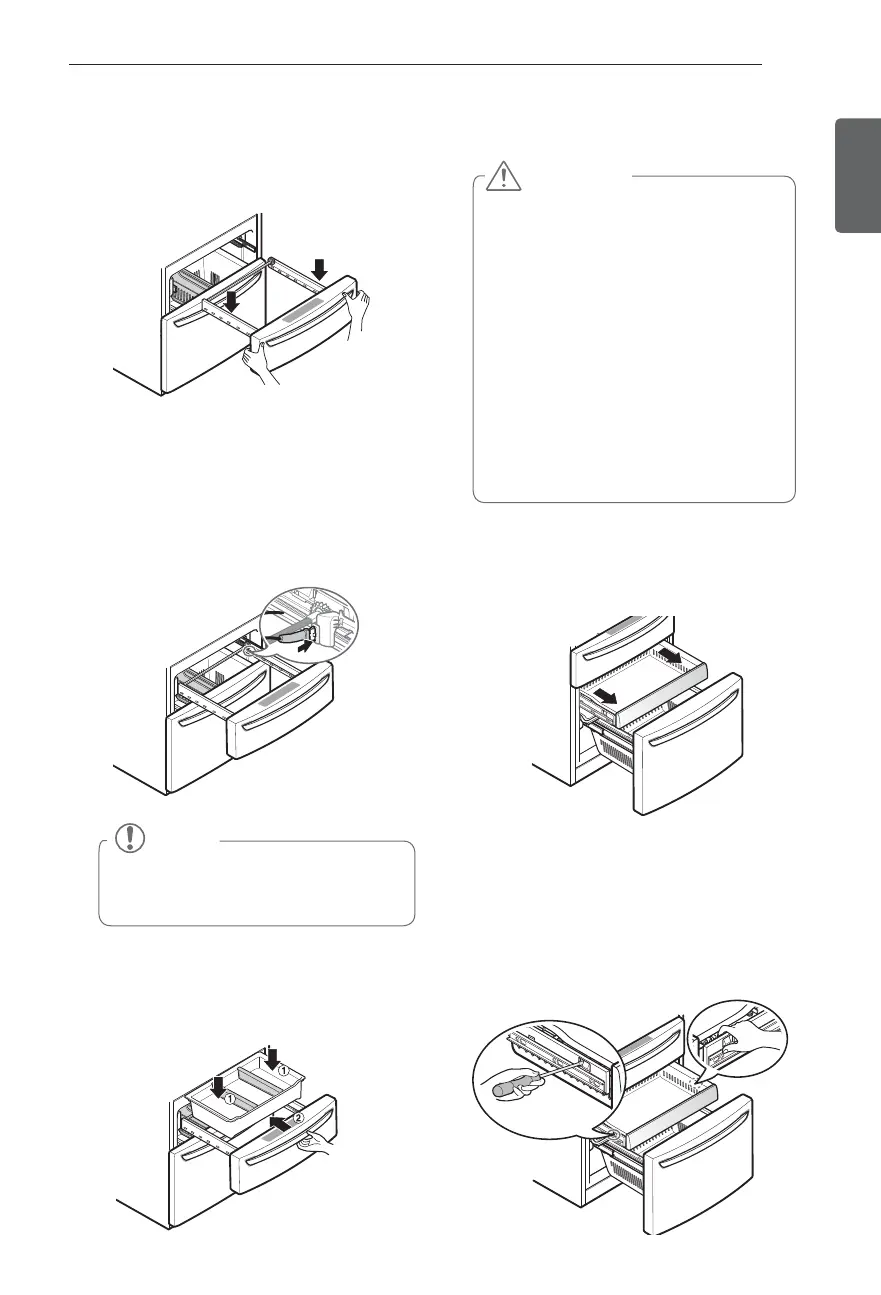 ①
①
②