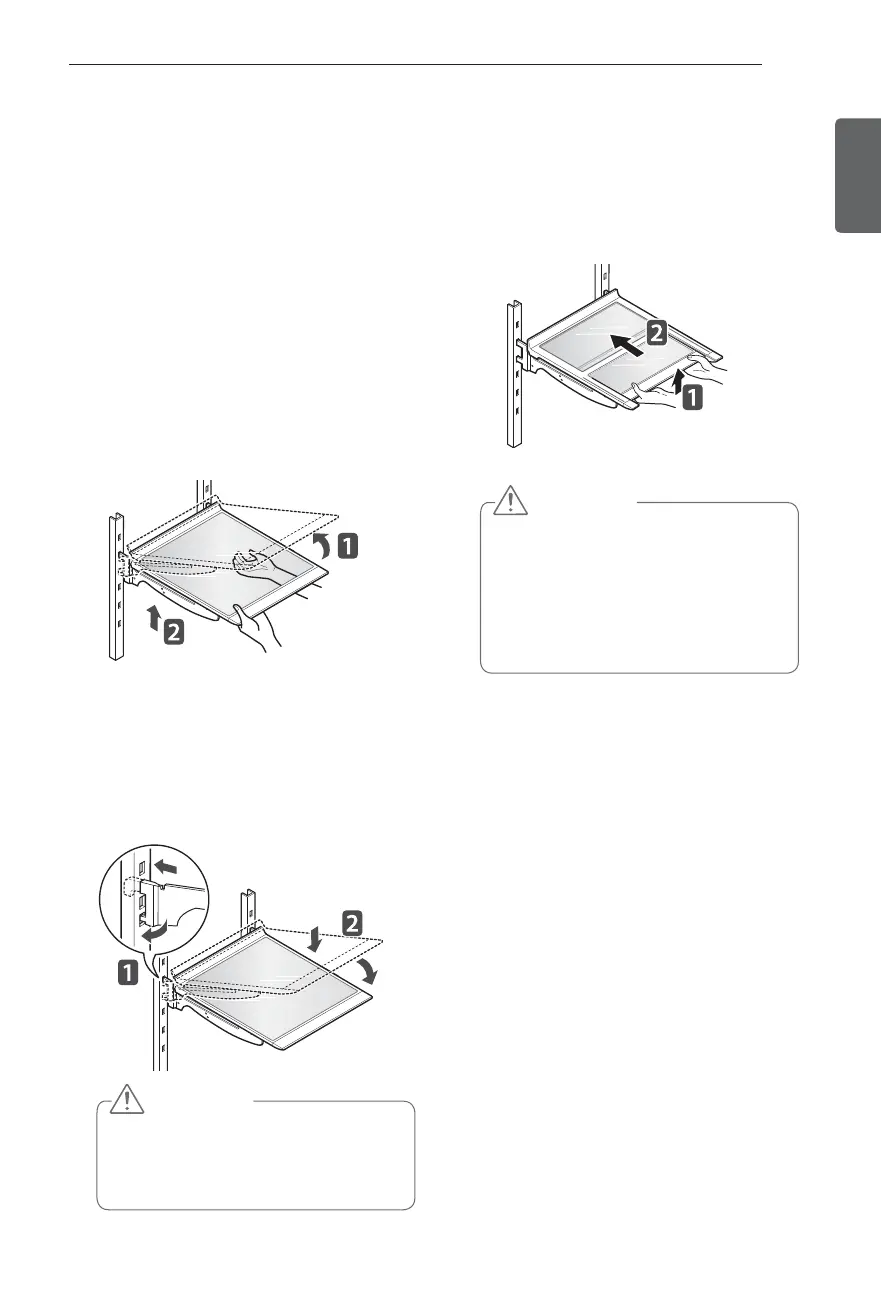 1

2

2

1

1

2