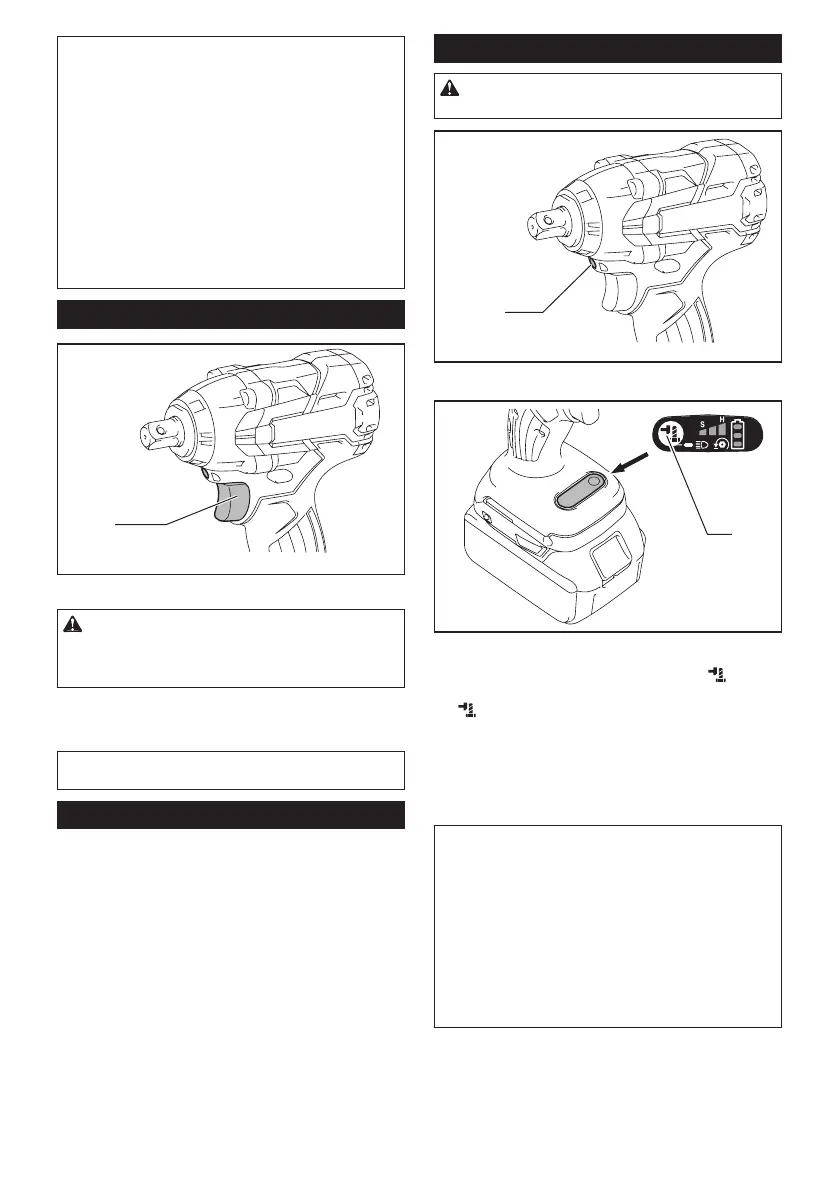 S

H