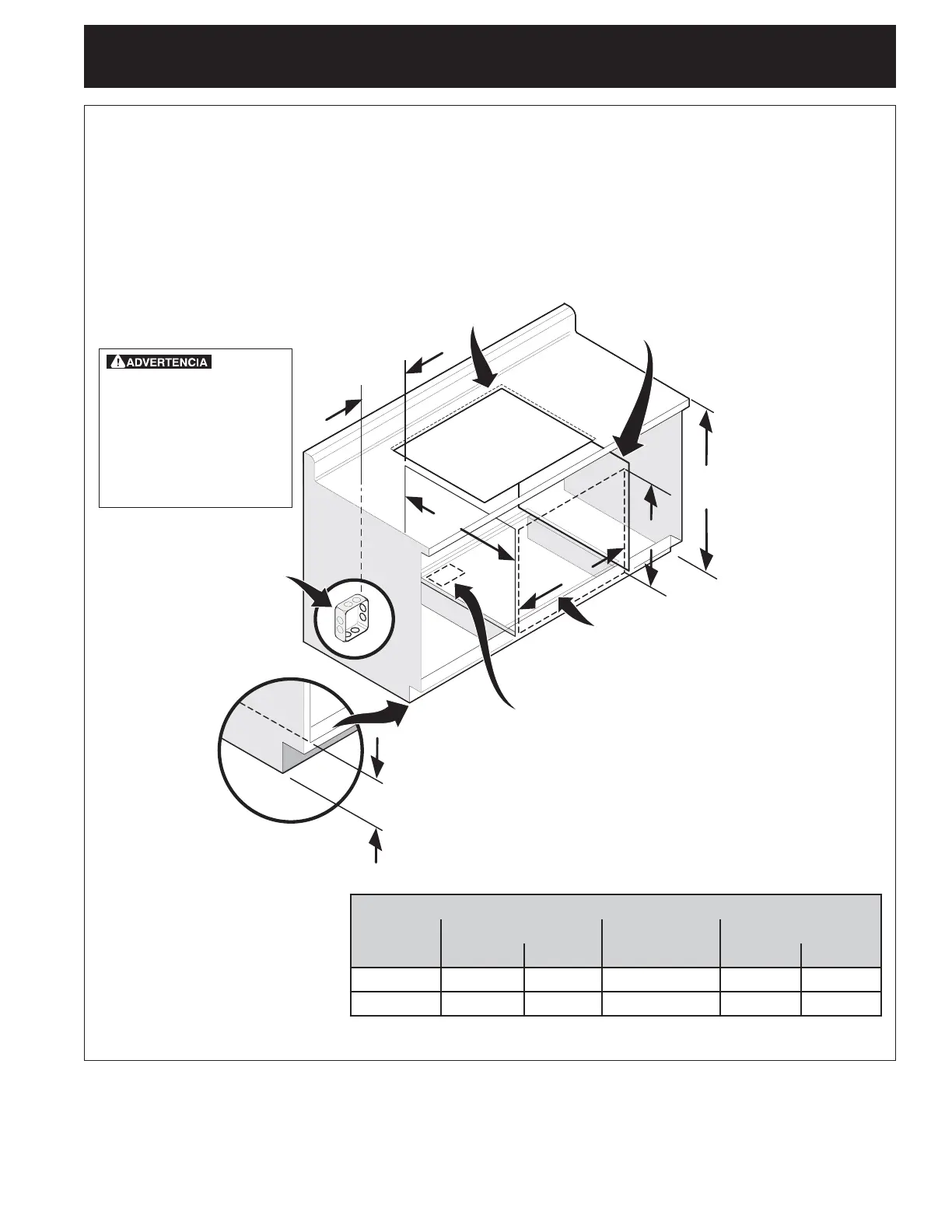 ADVERTENCIA