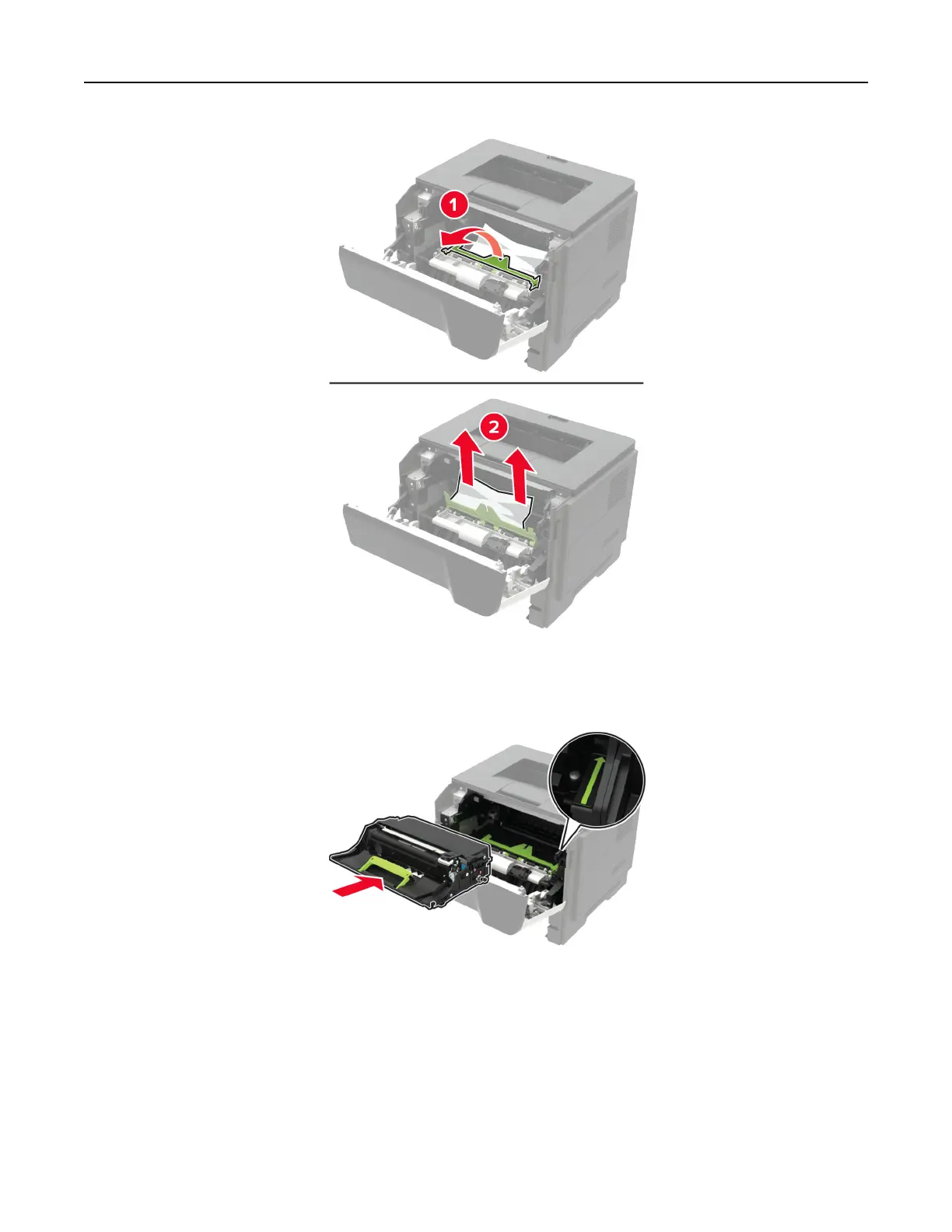 1

2