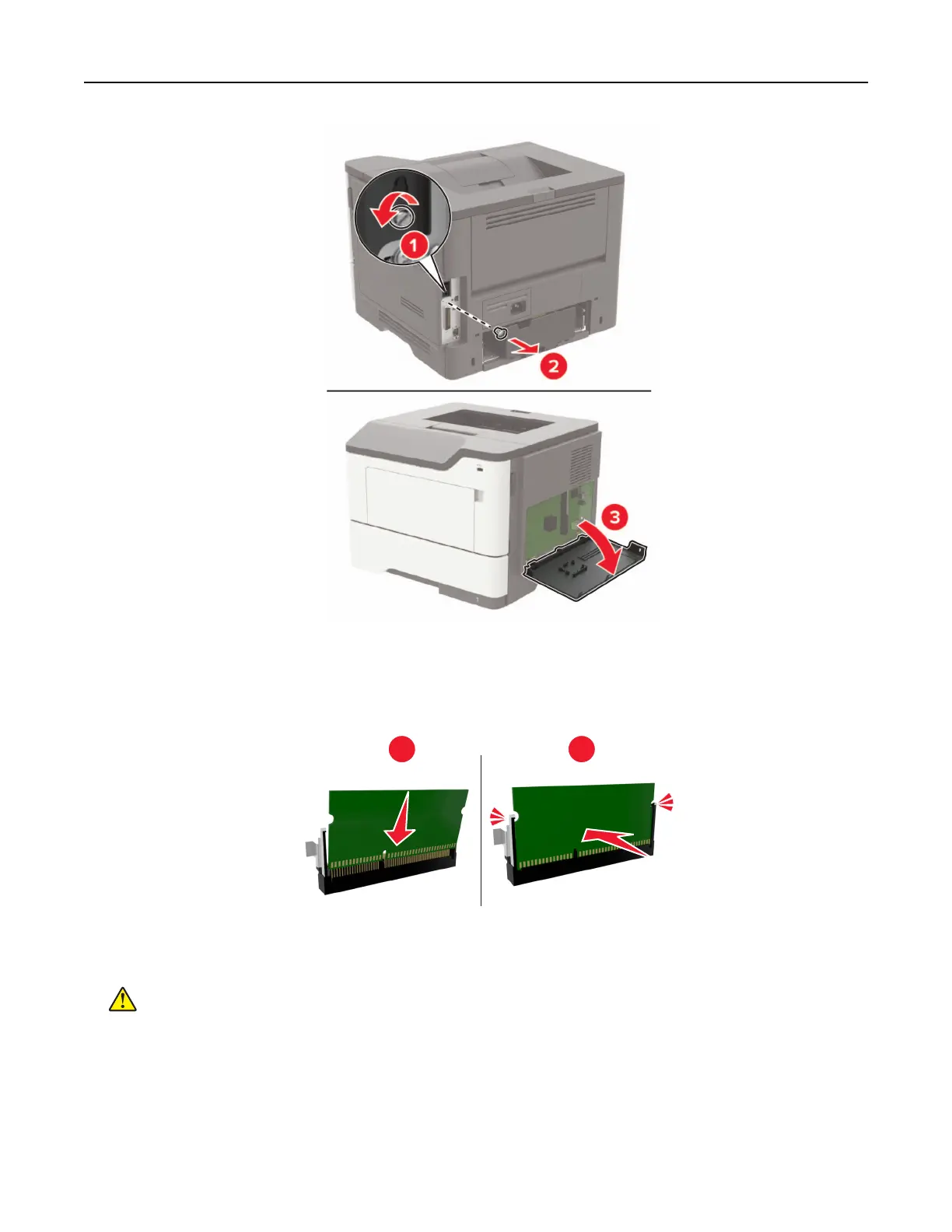 1

2

3