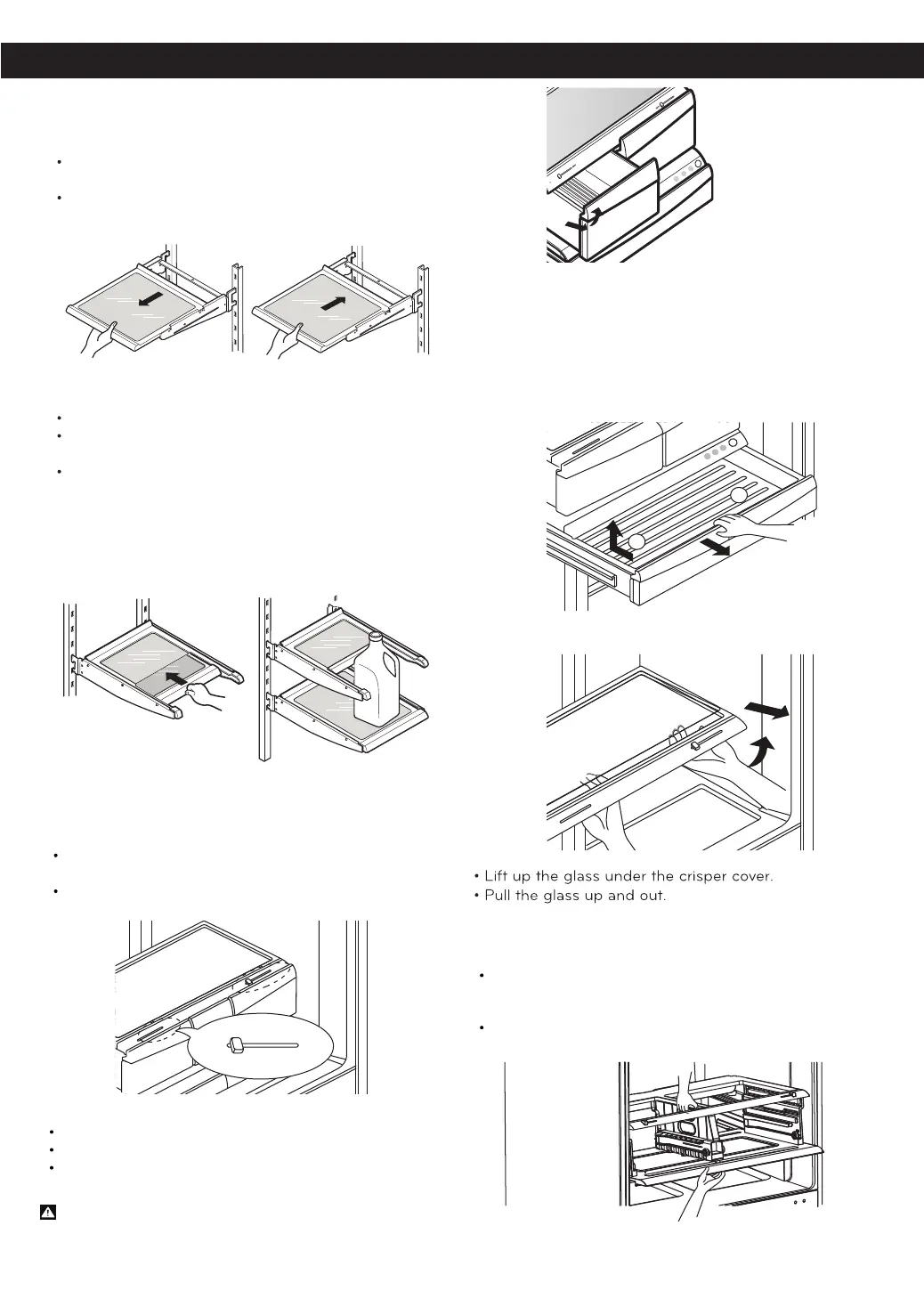 • Lift up the glass under the crisper cover.
• Pull the glass up and out.