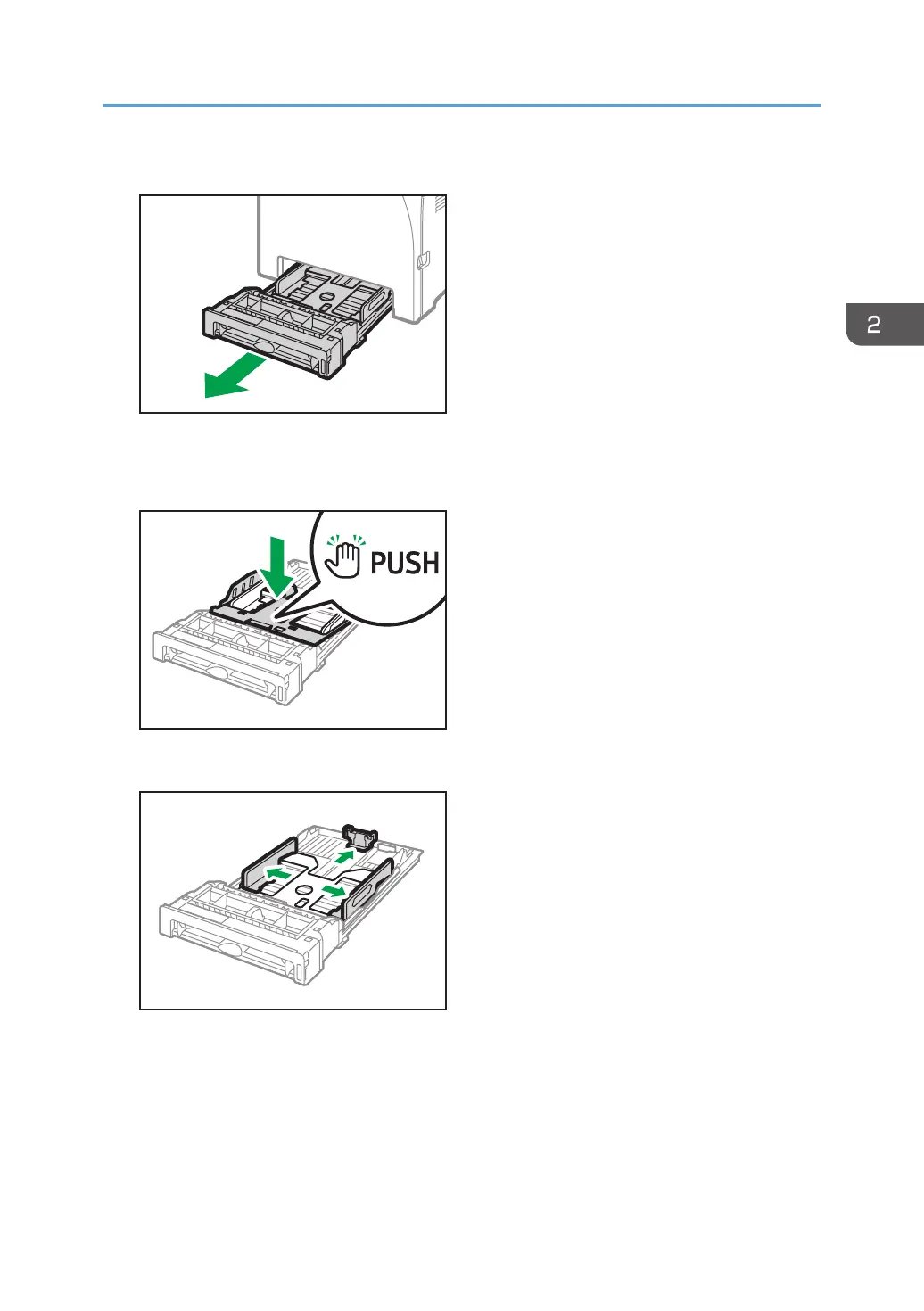 2

PUSH