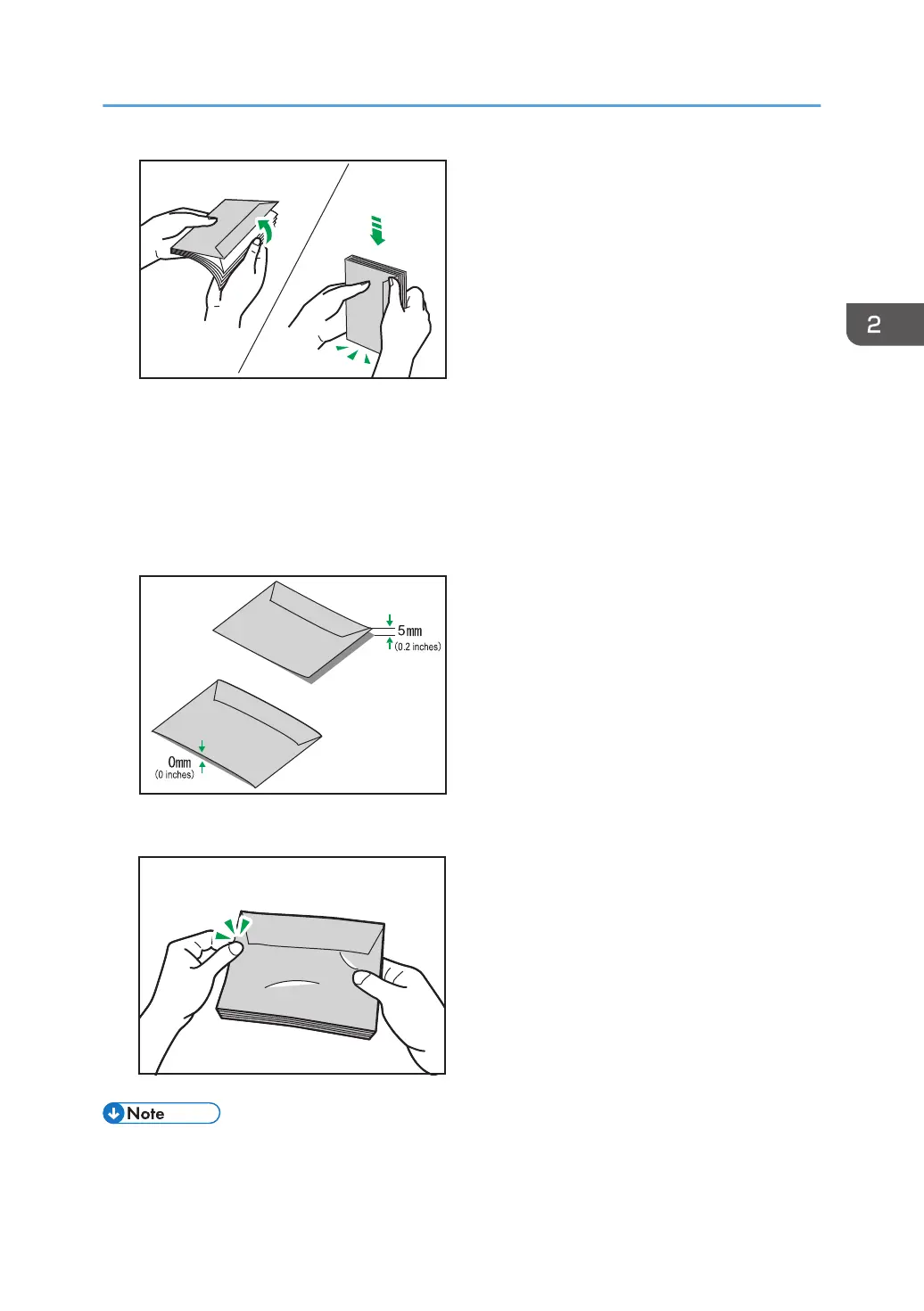 2

5mm
(0.2 inches)

0mm
(0 inches)

Note