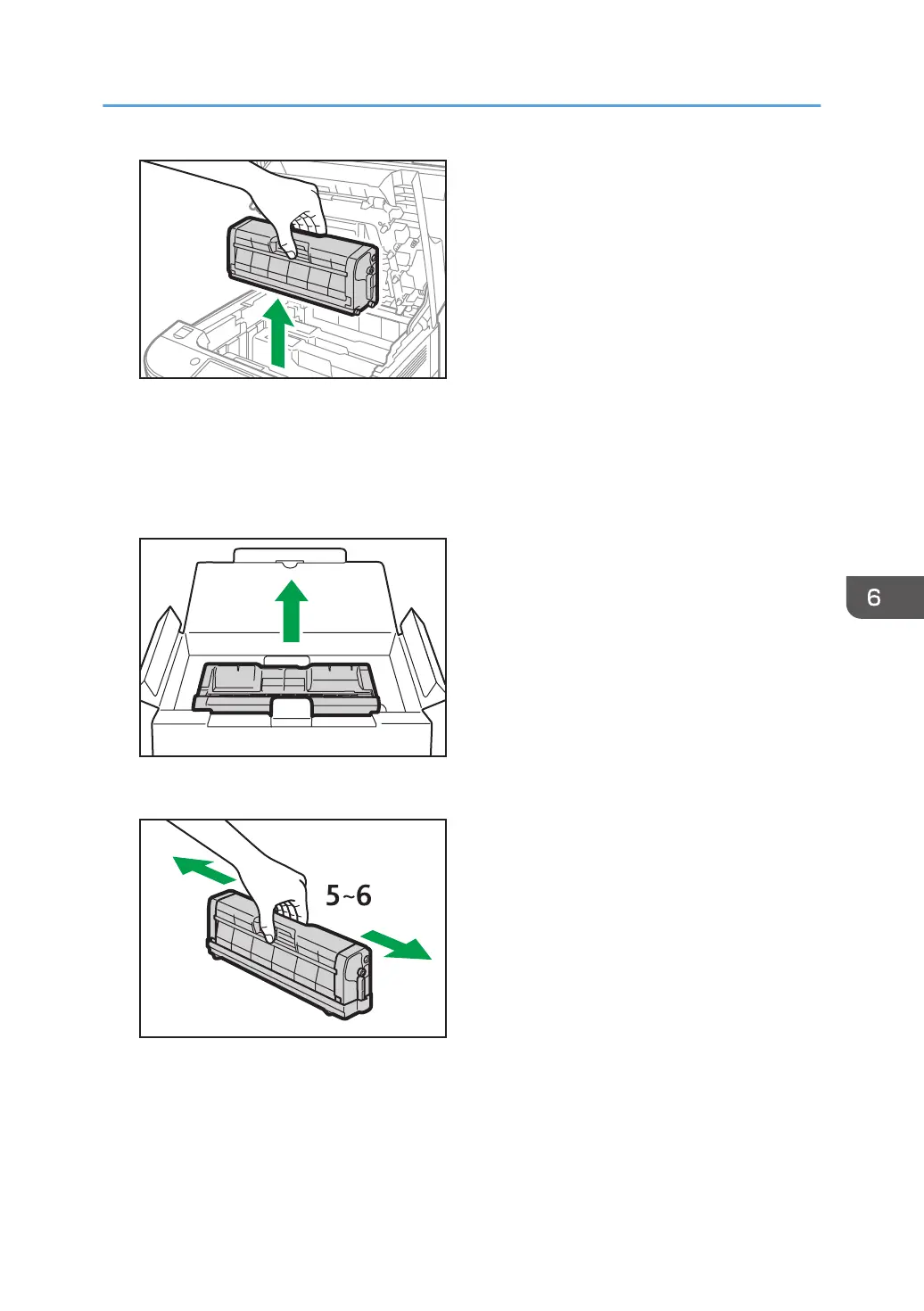 5~6

6