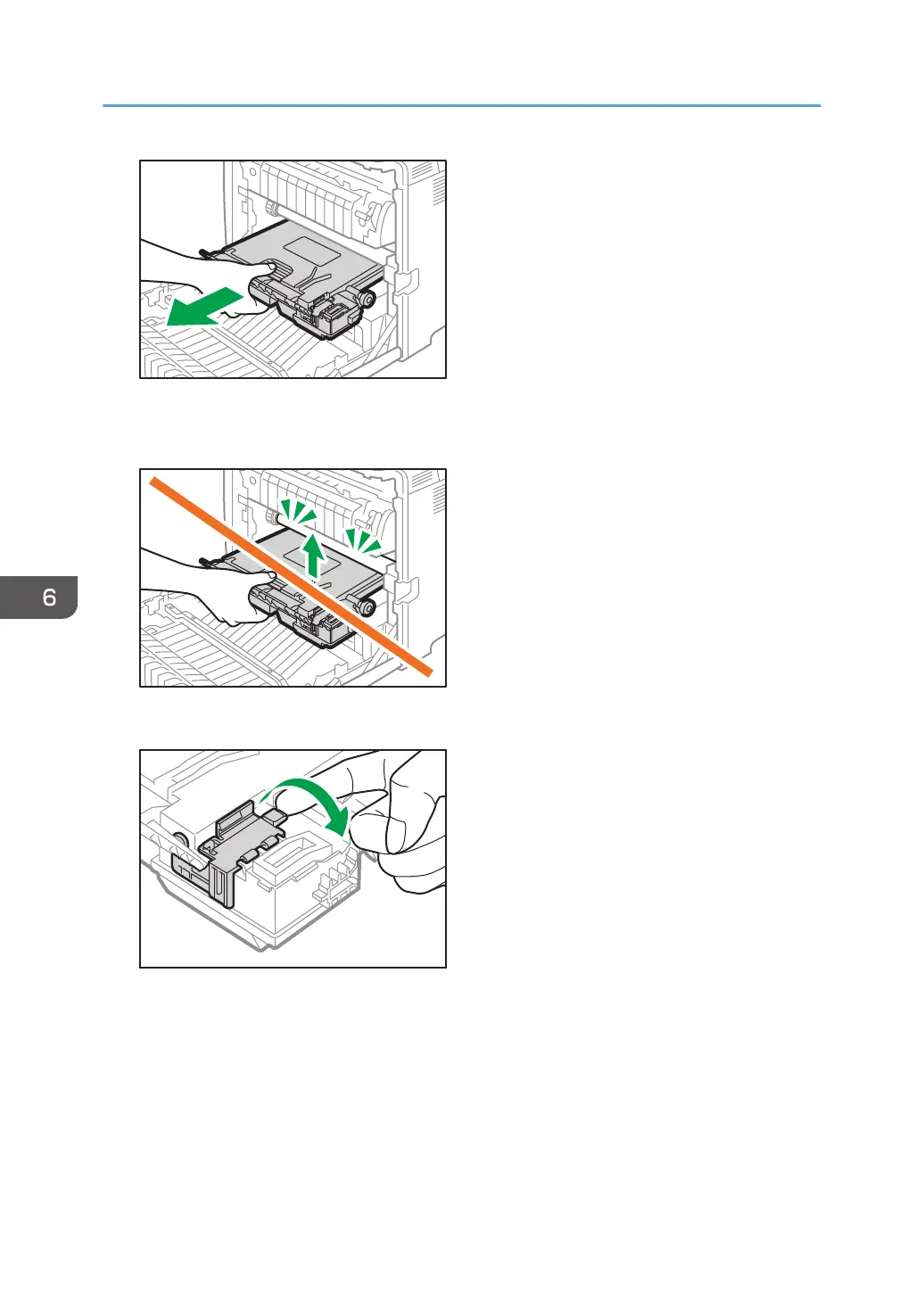 6