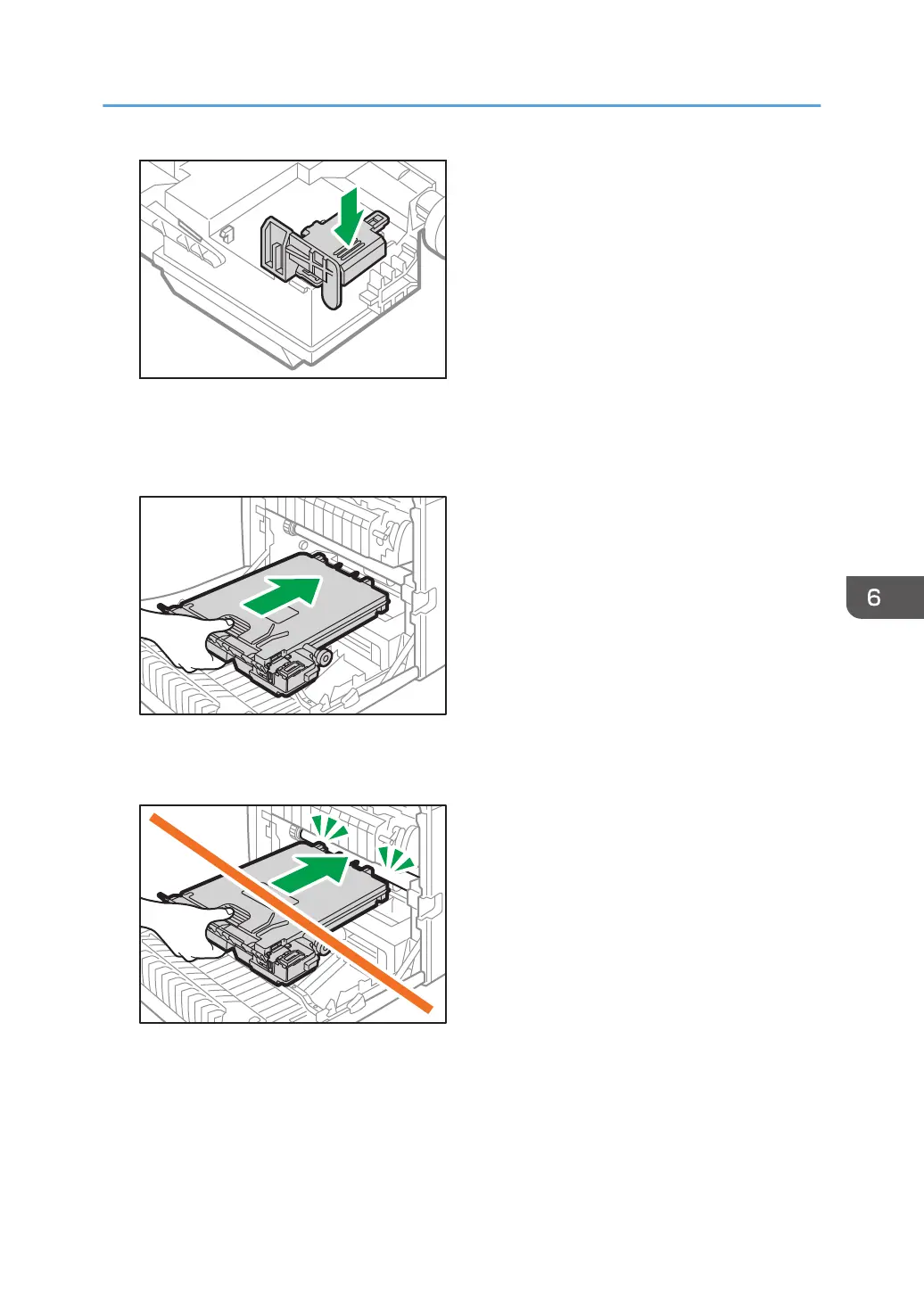 6