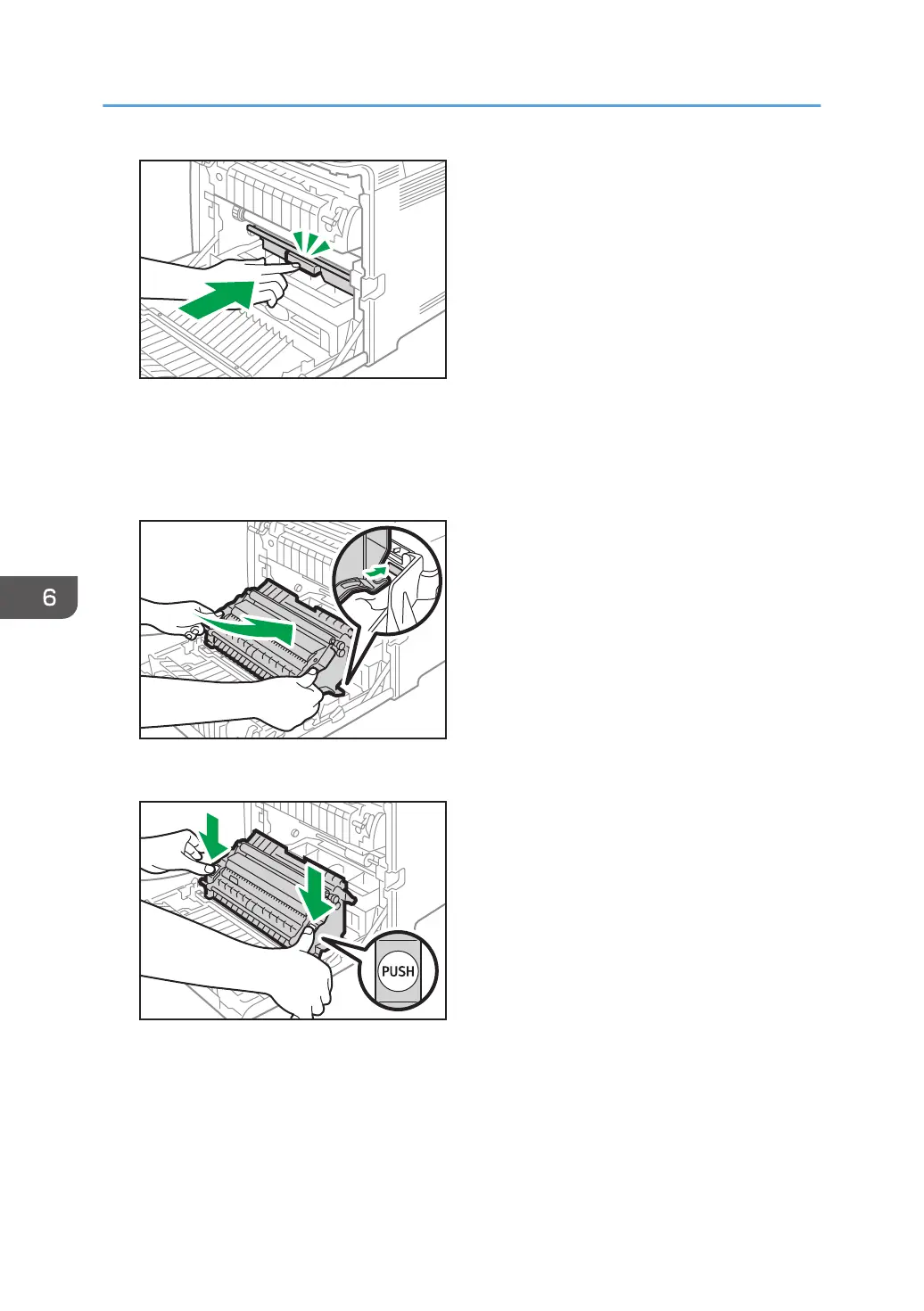 6

PUSH