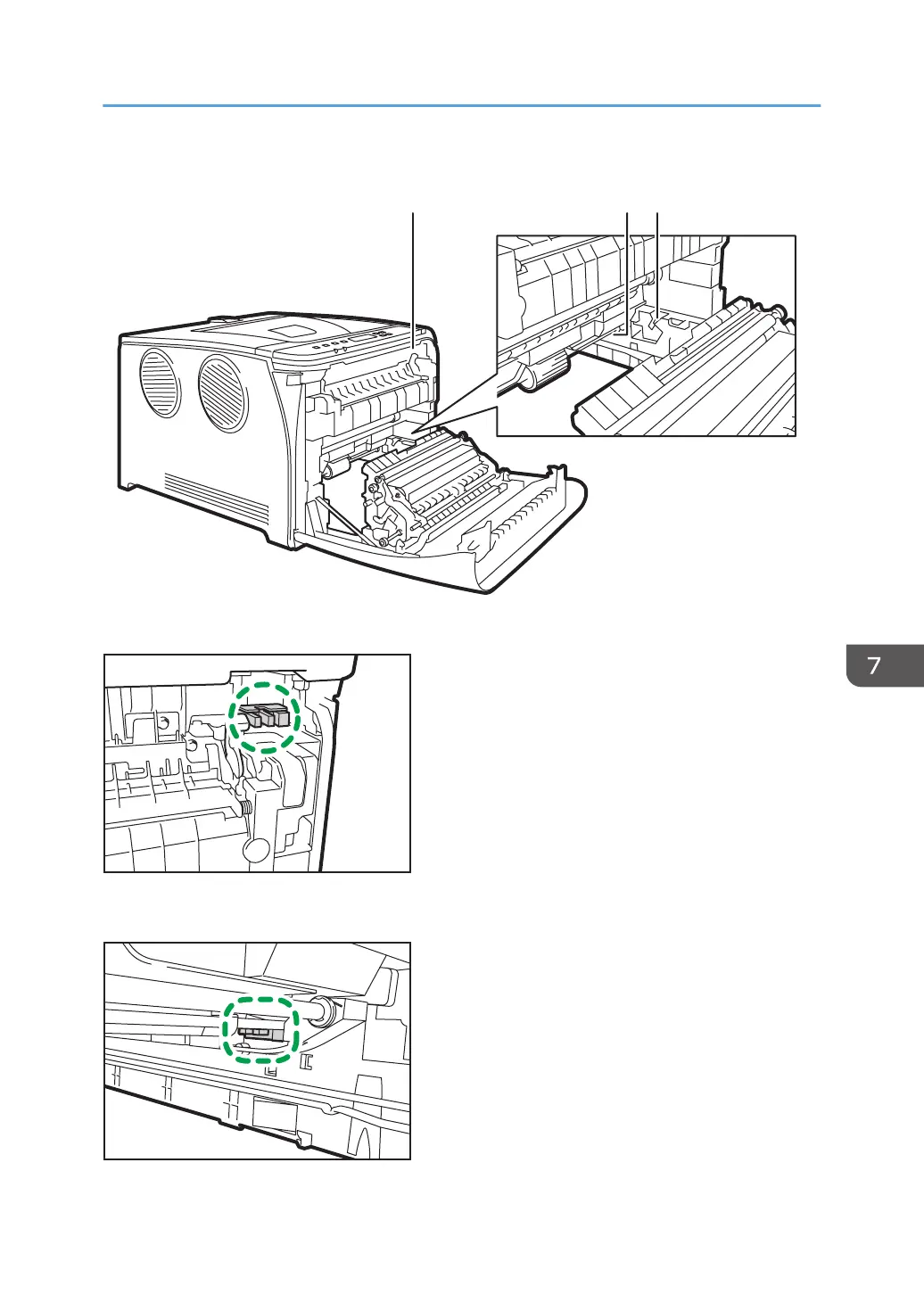 7