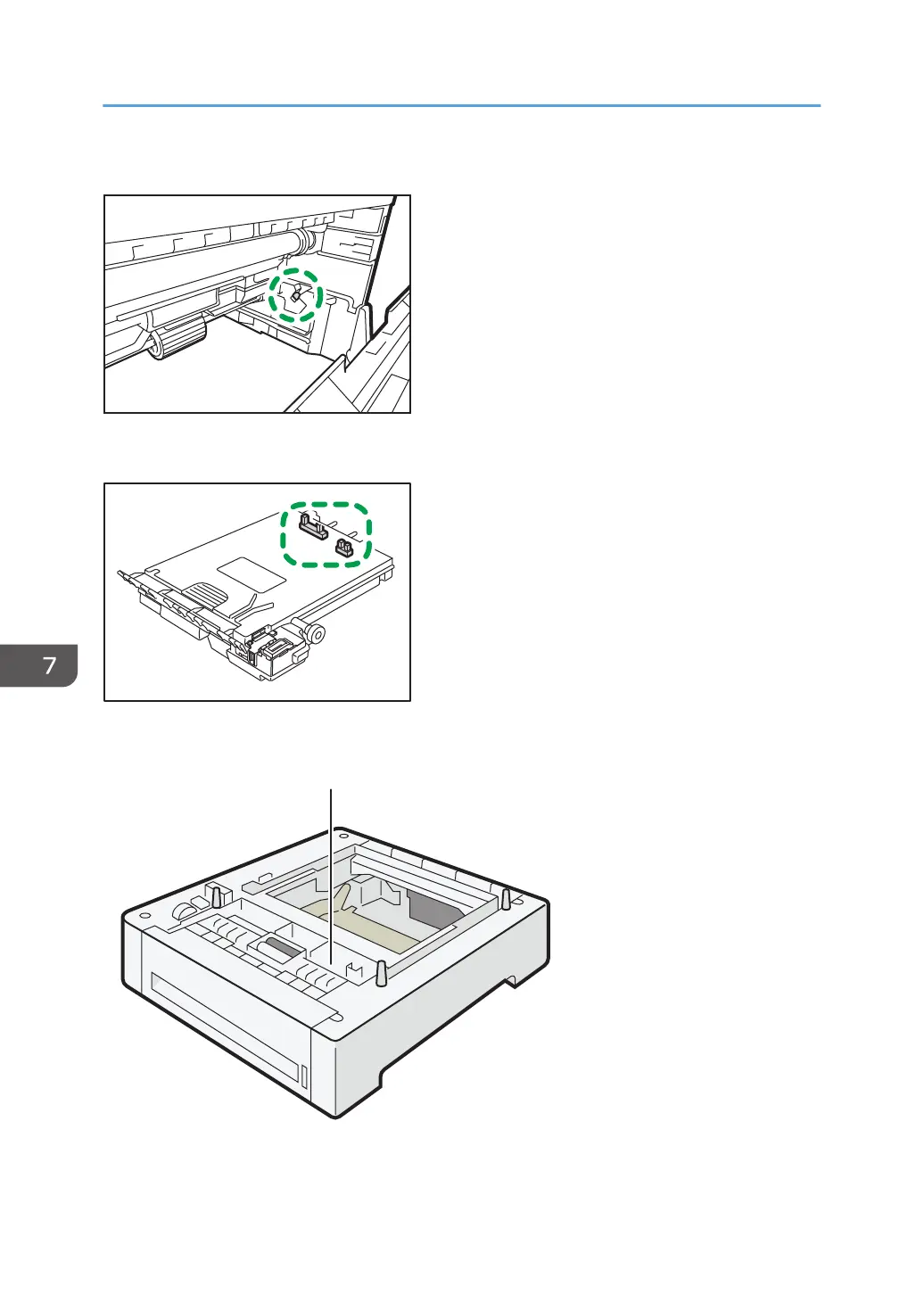 7