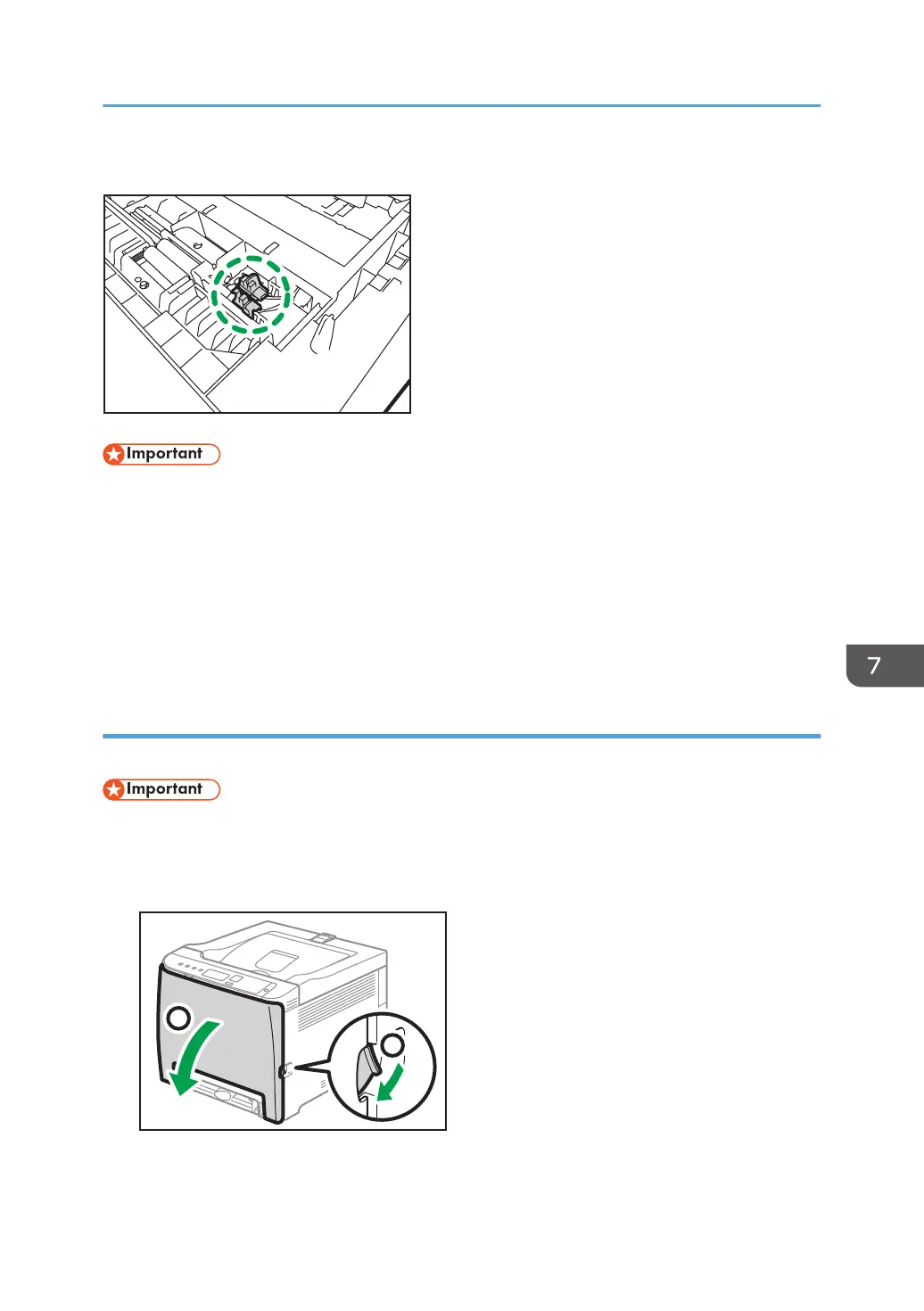 Important

7

Important