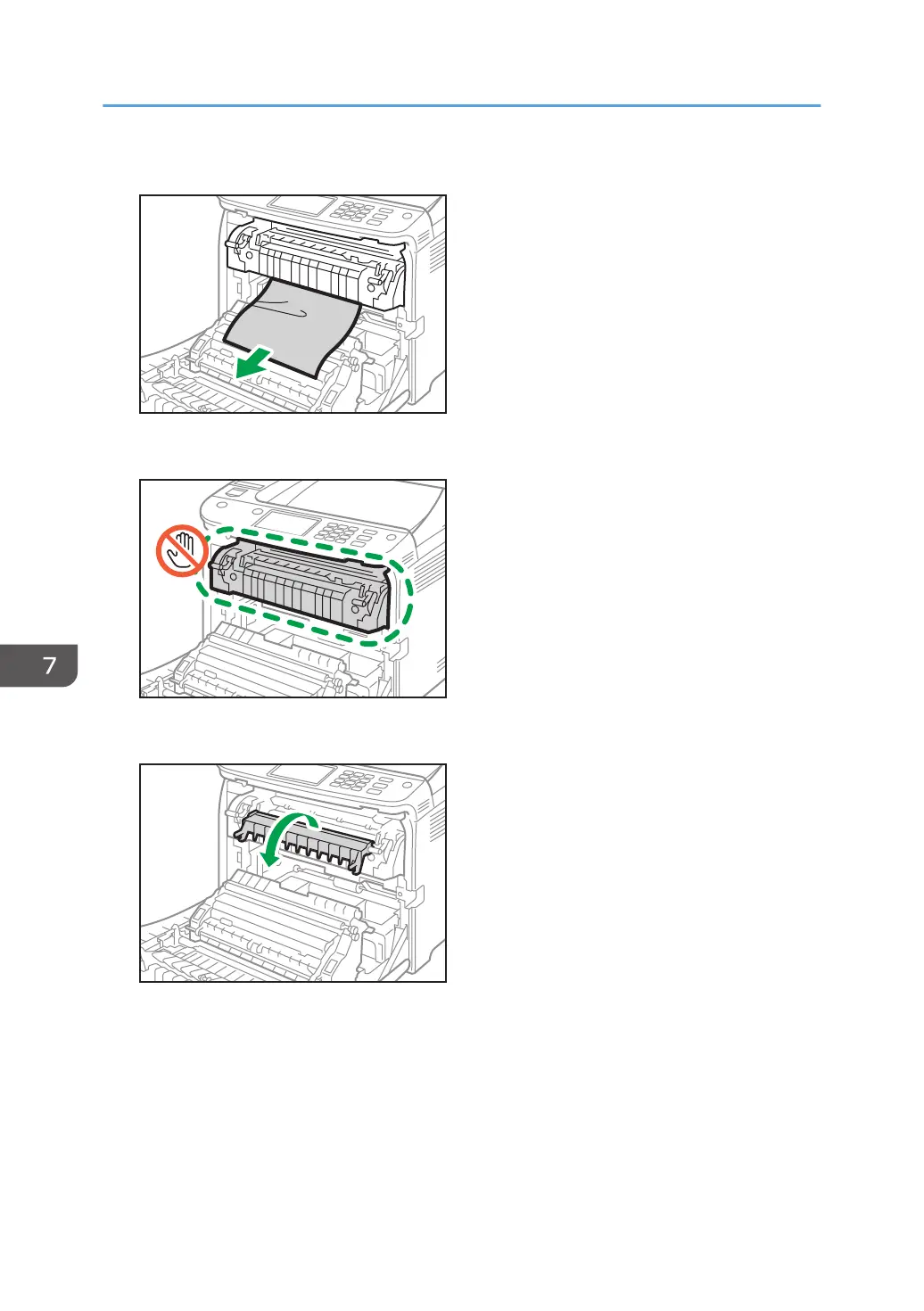 7