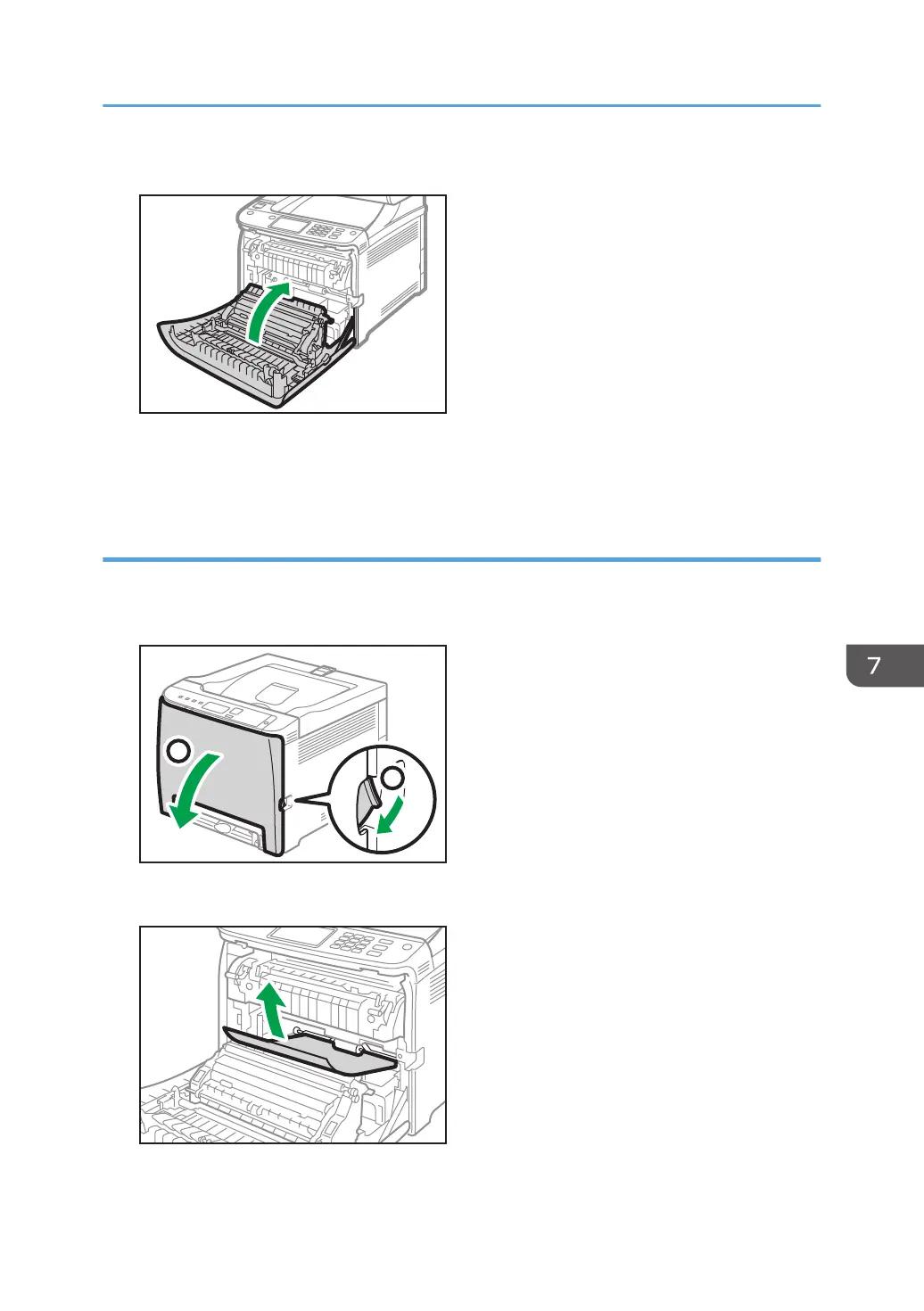 7