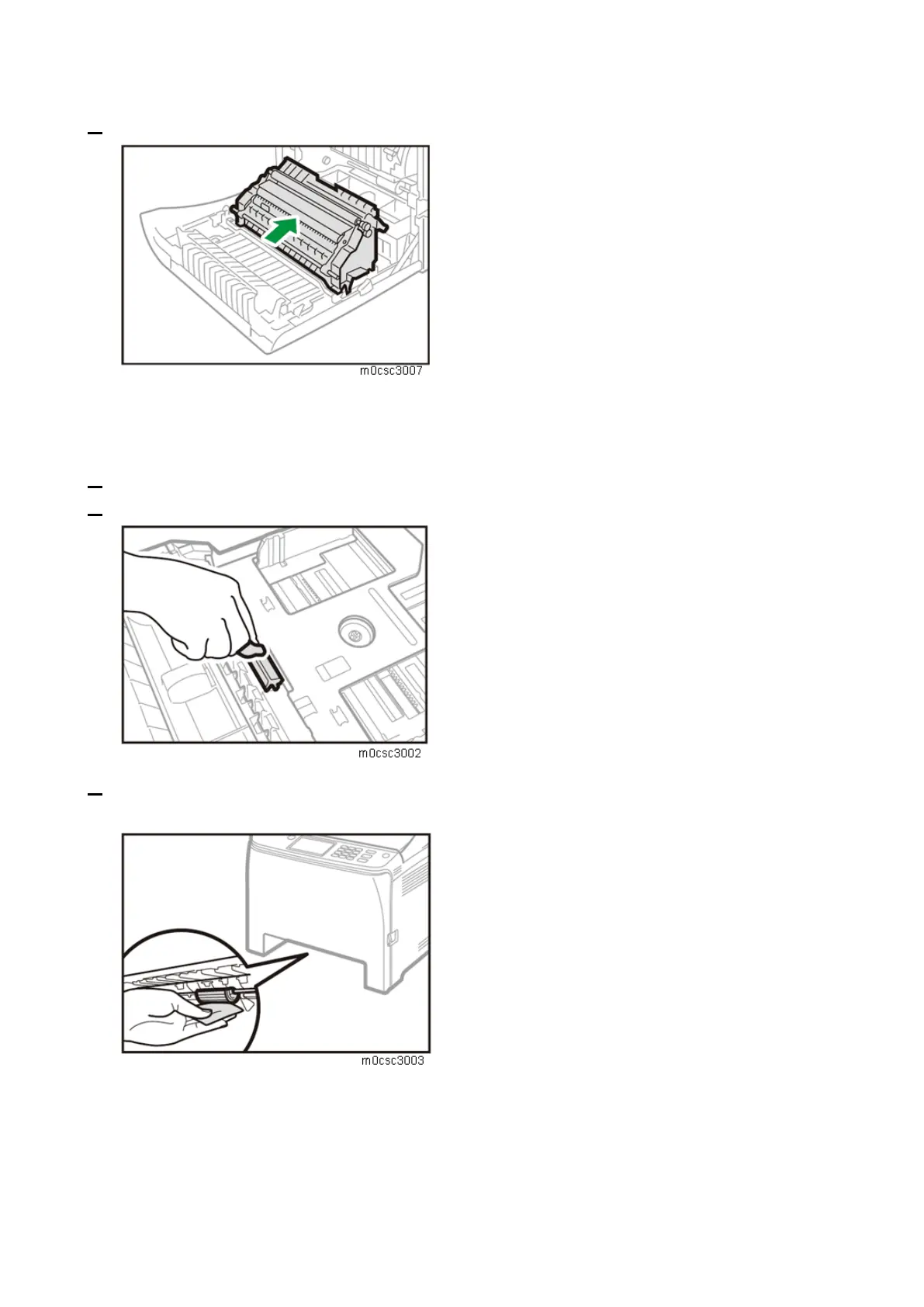 m0csc3007

m0csc3002

m0csc3003