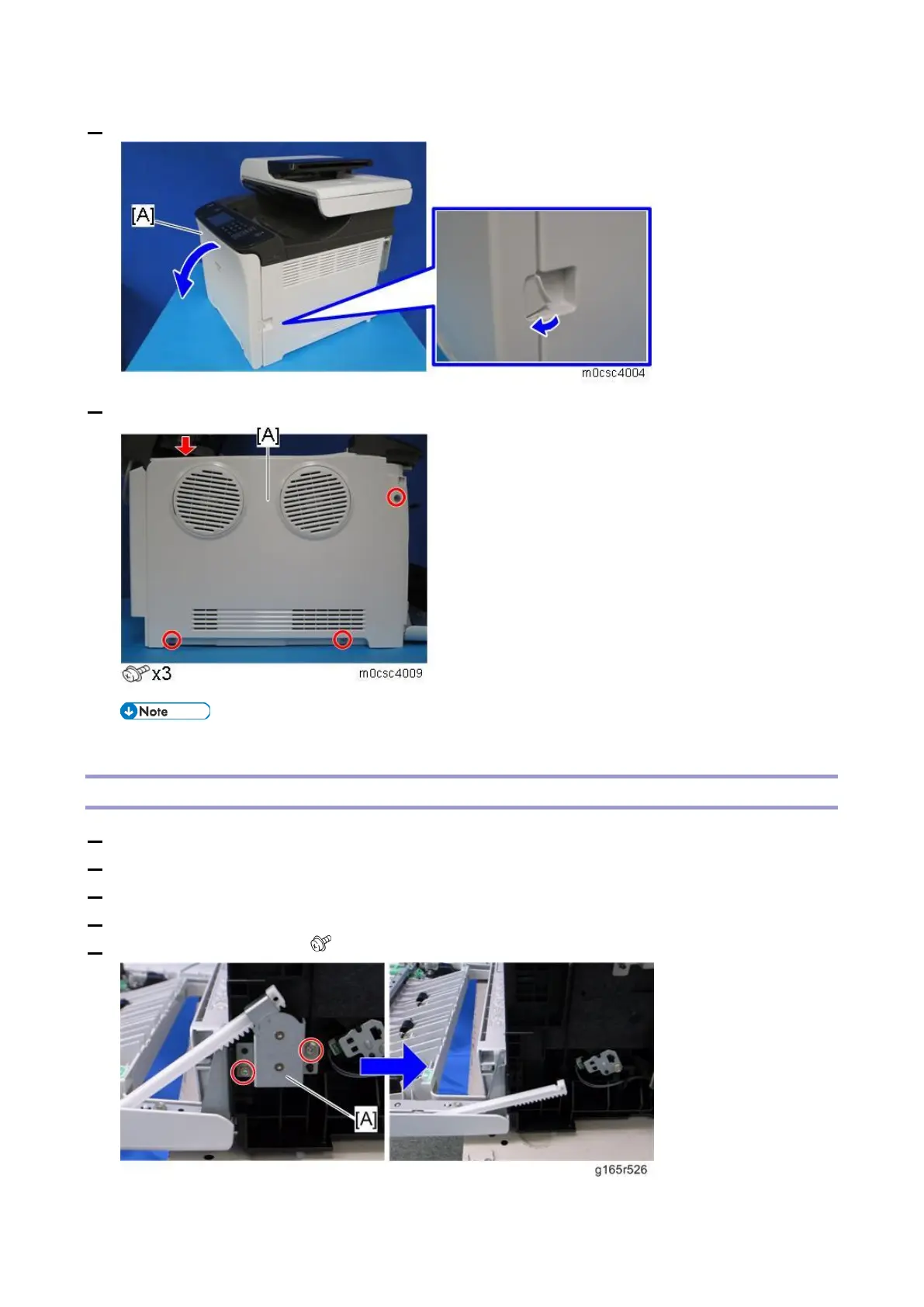 [A]

m0csc4004

[A]

x3

m0csc4009

Note

[A]

g165r526