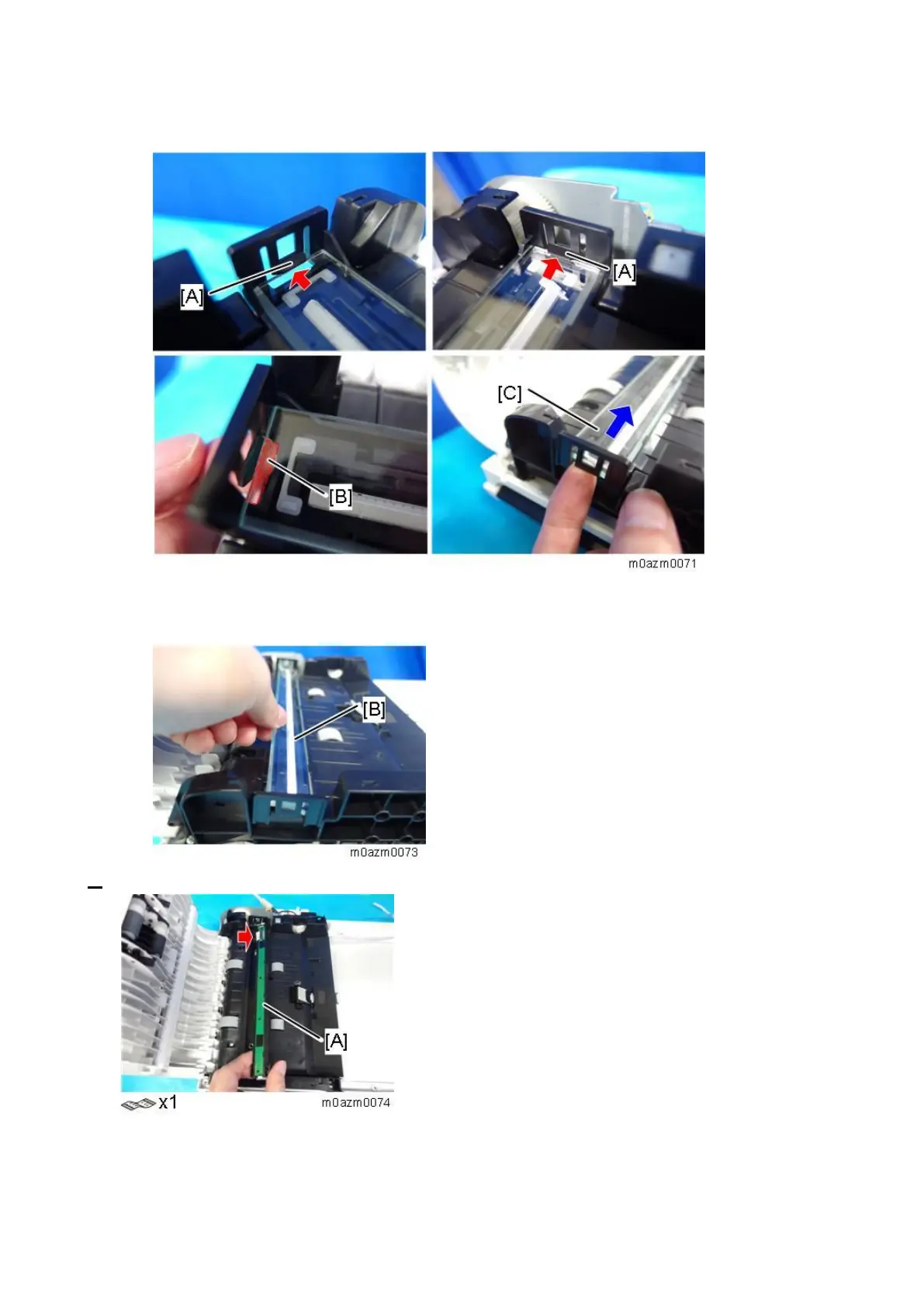 [A]

[A]

[B]

[C]

m0azm0071

[B]

m0azm0073

[A]

x1

m0azm0074