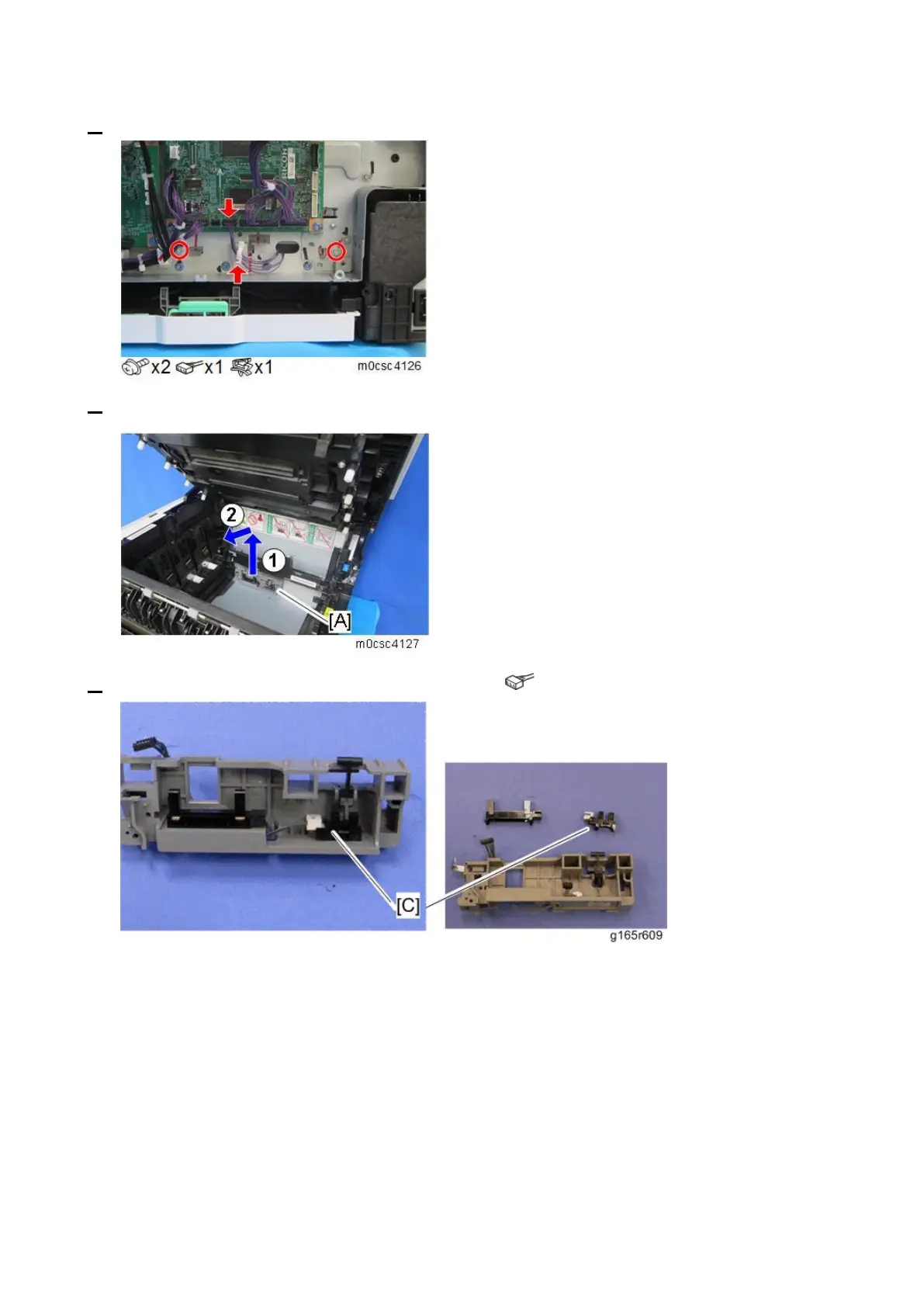 x2 x1 x1 m0csc4126

2

1

[A]

m0csc4127

[C]

g165r609