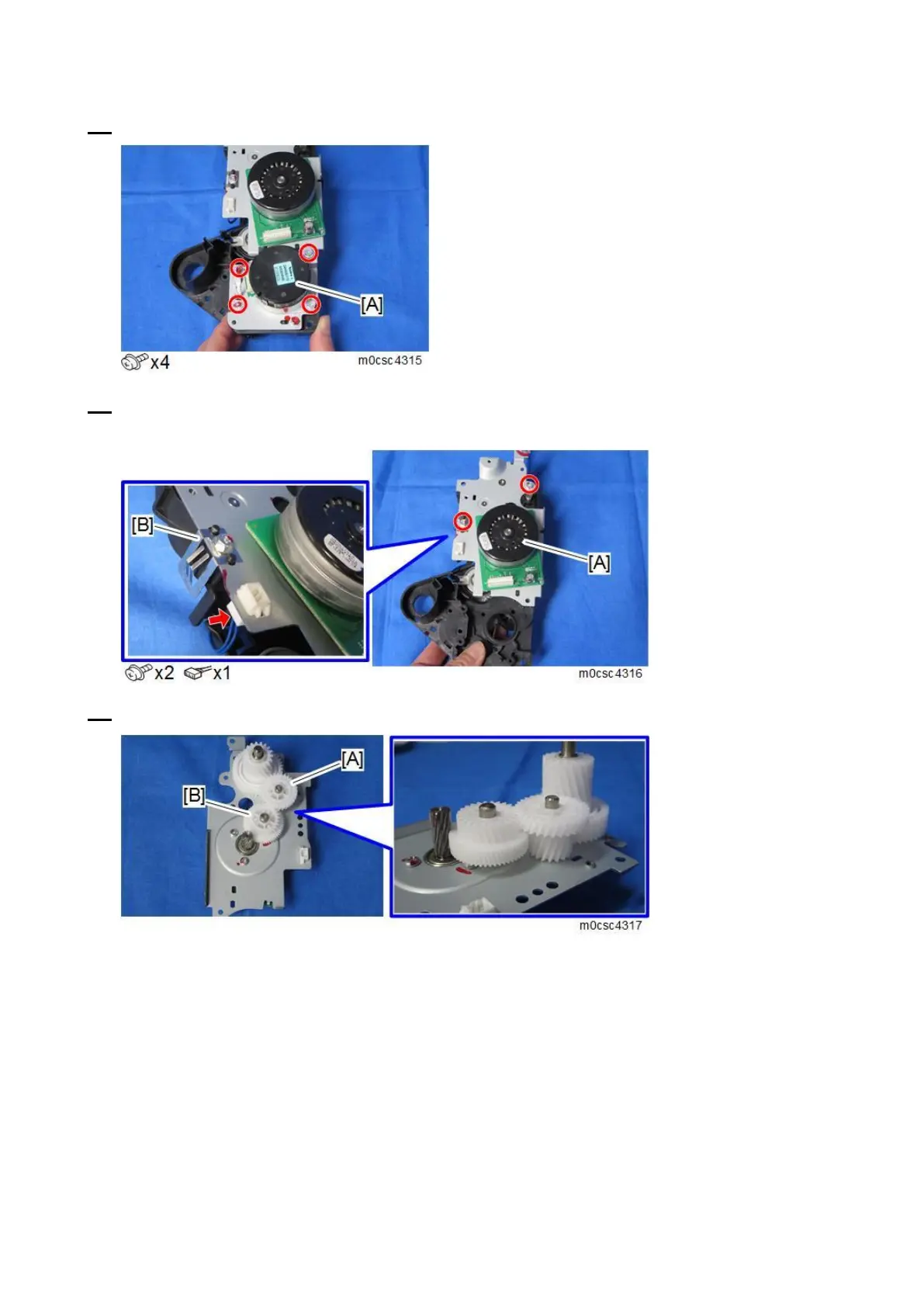 [A]

x4 m0csc4315

[B]

[A]

x2 x1 m0csc4316

[A]

[B]

m0csc4317