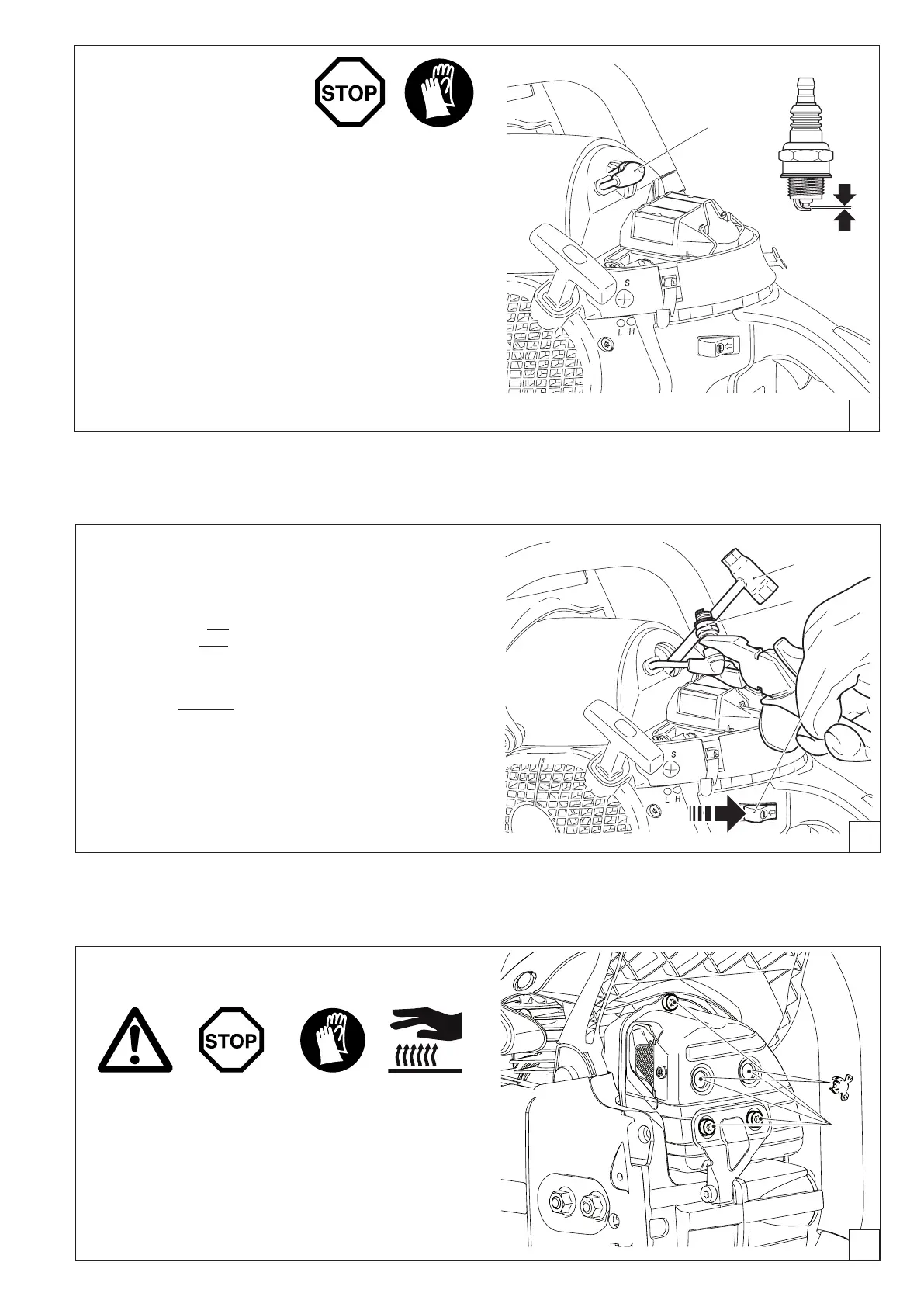 STOP

S

L H

S

L H

STOP