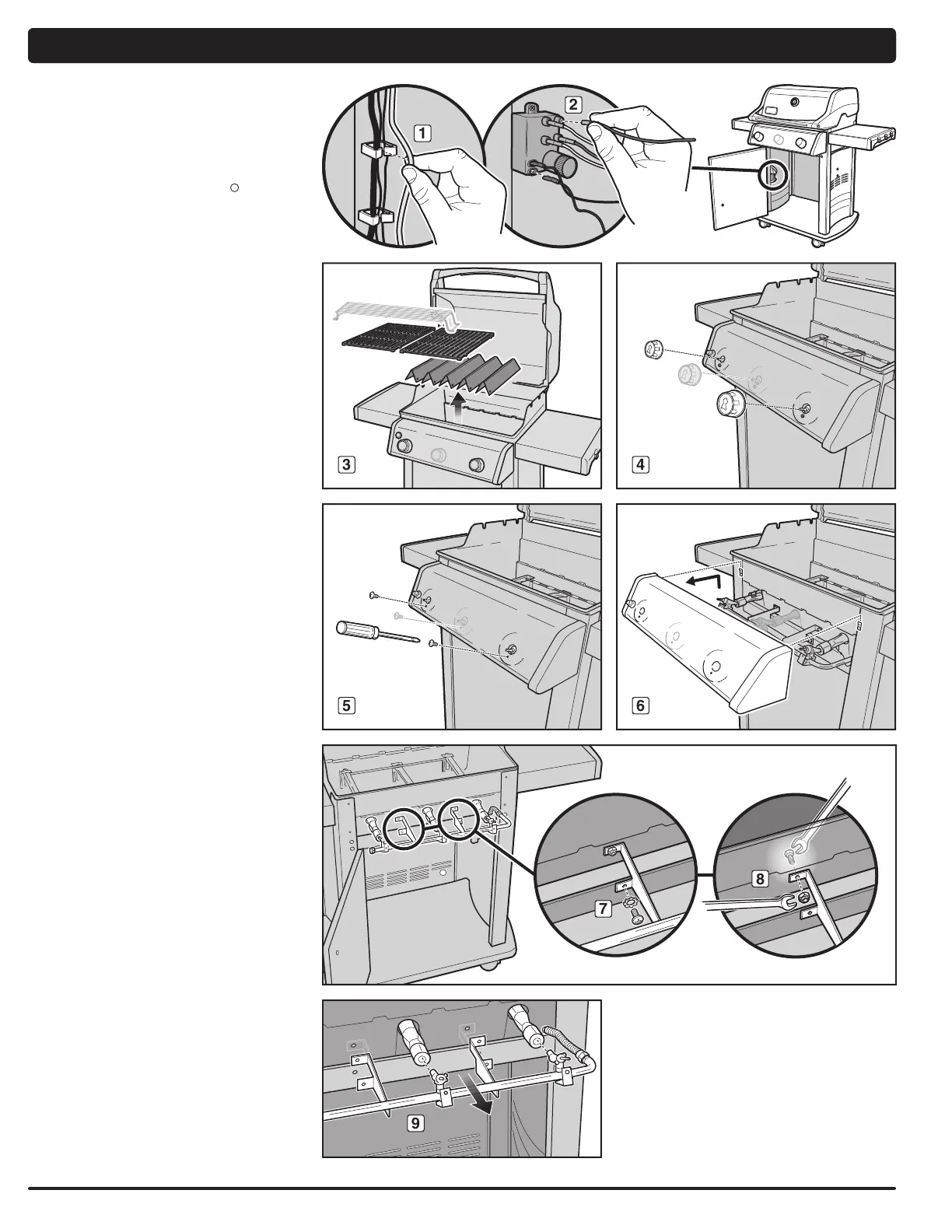 1

2

3

4

5

6

7

8

9