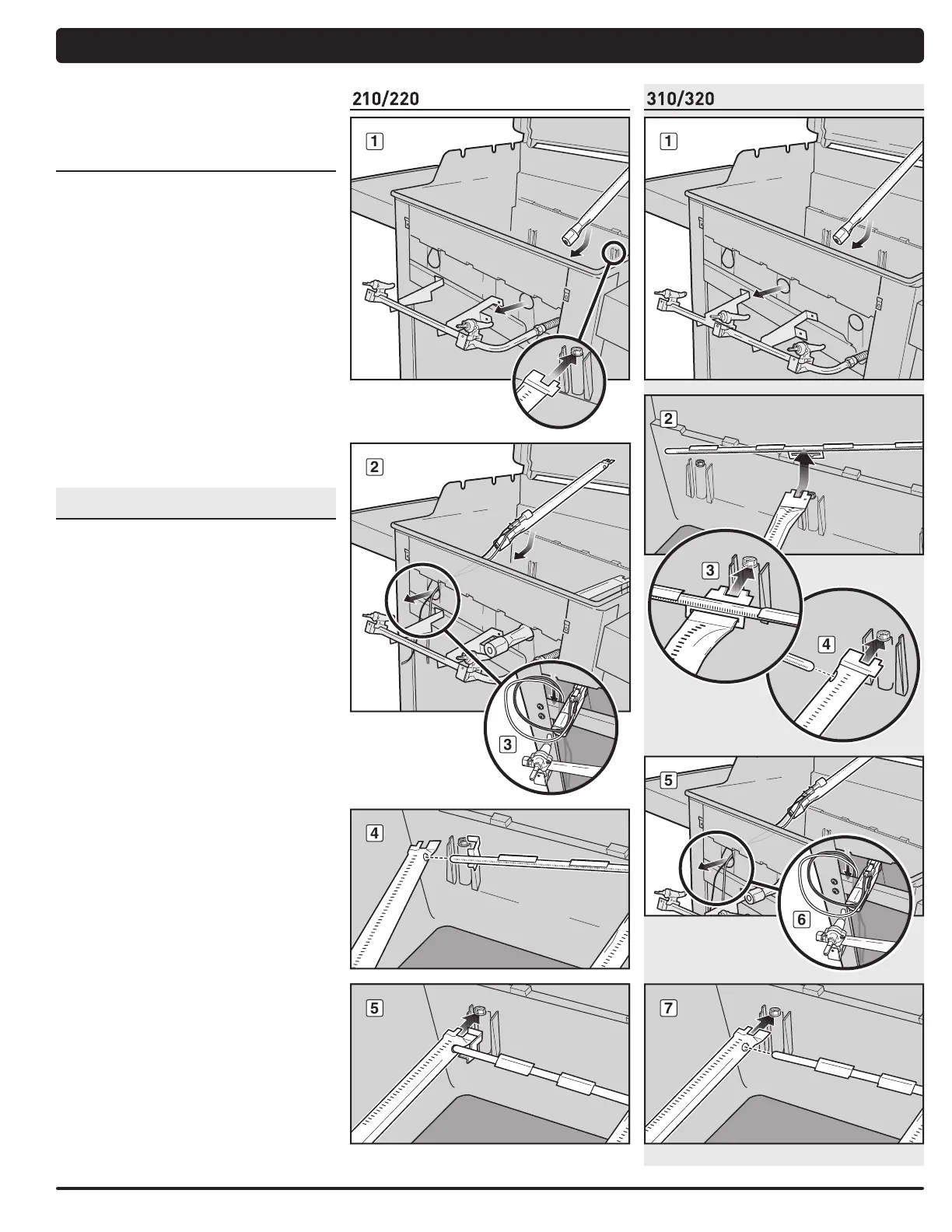 210/220

1

2

3

4

5

310/320

1

2

3

4

5

6

7