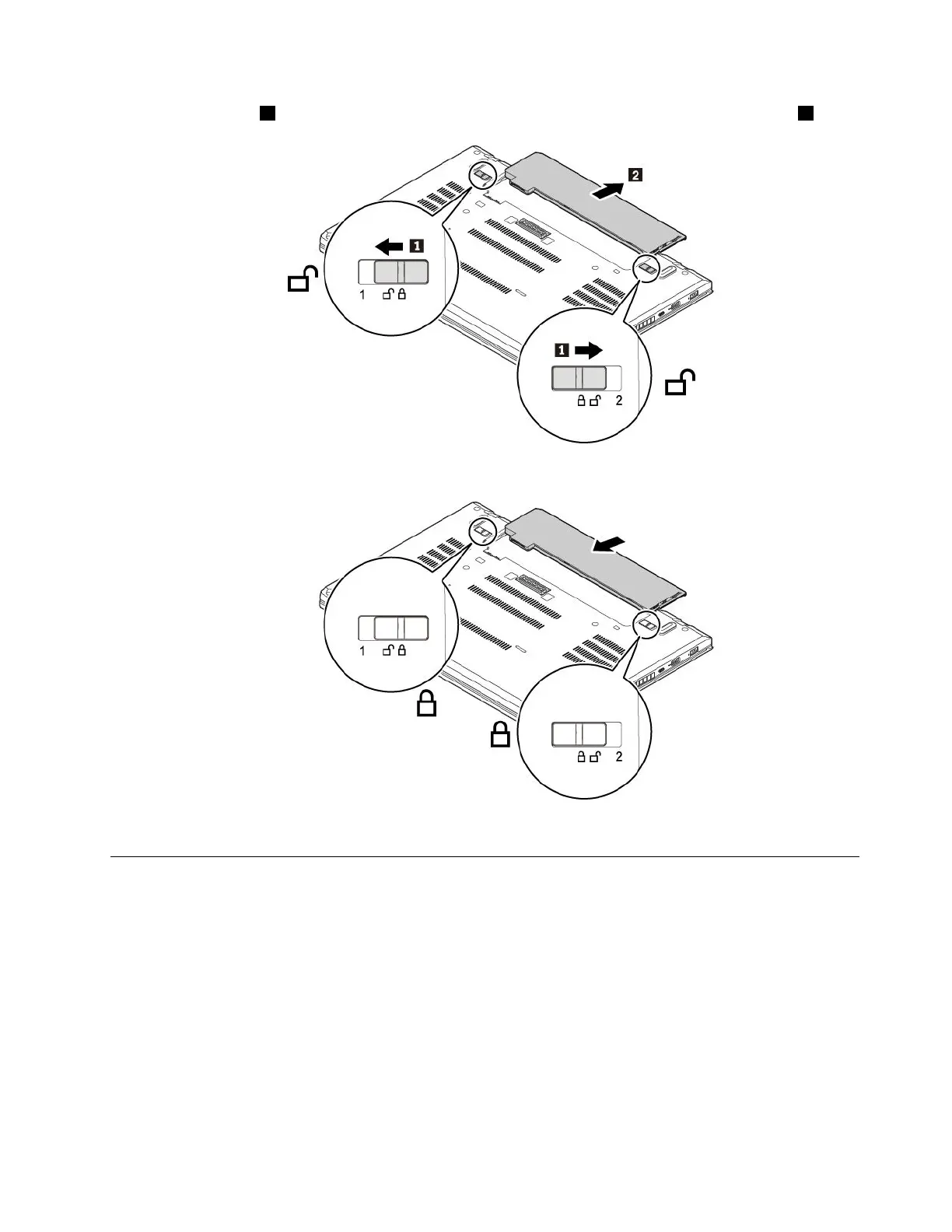 2
1
1
1
2
1
2