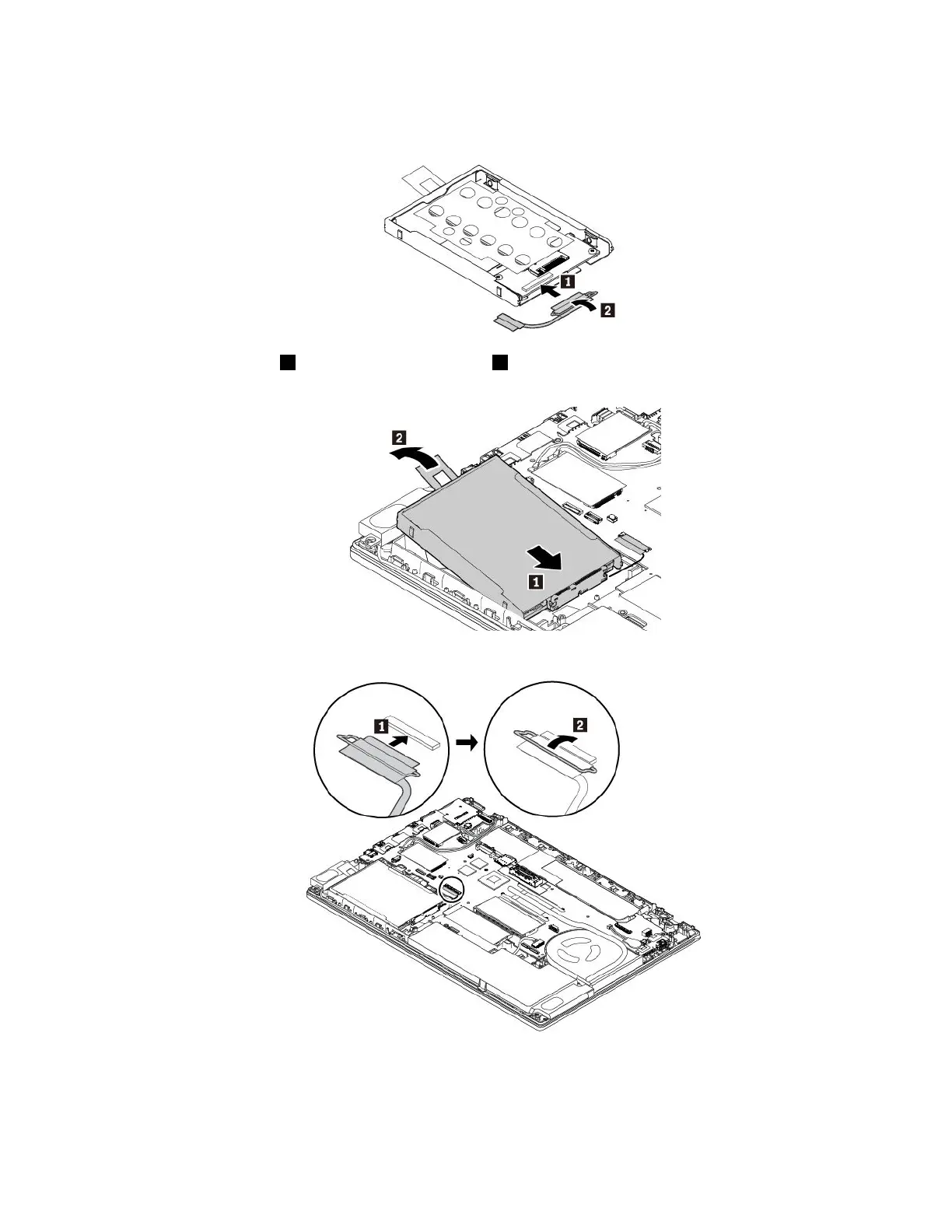 1
2

2
1

1
2