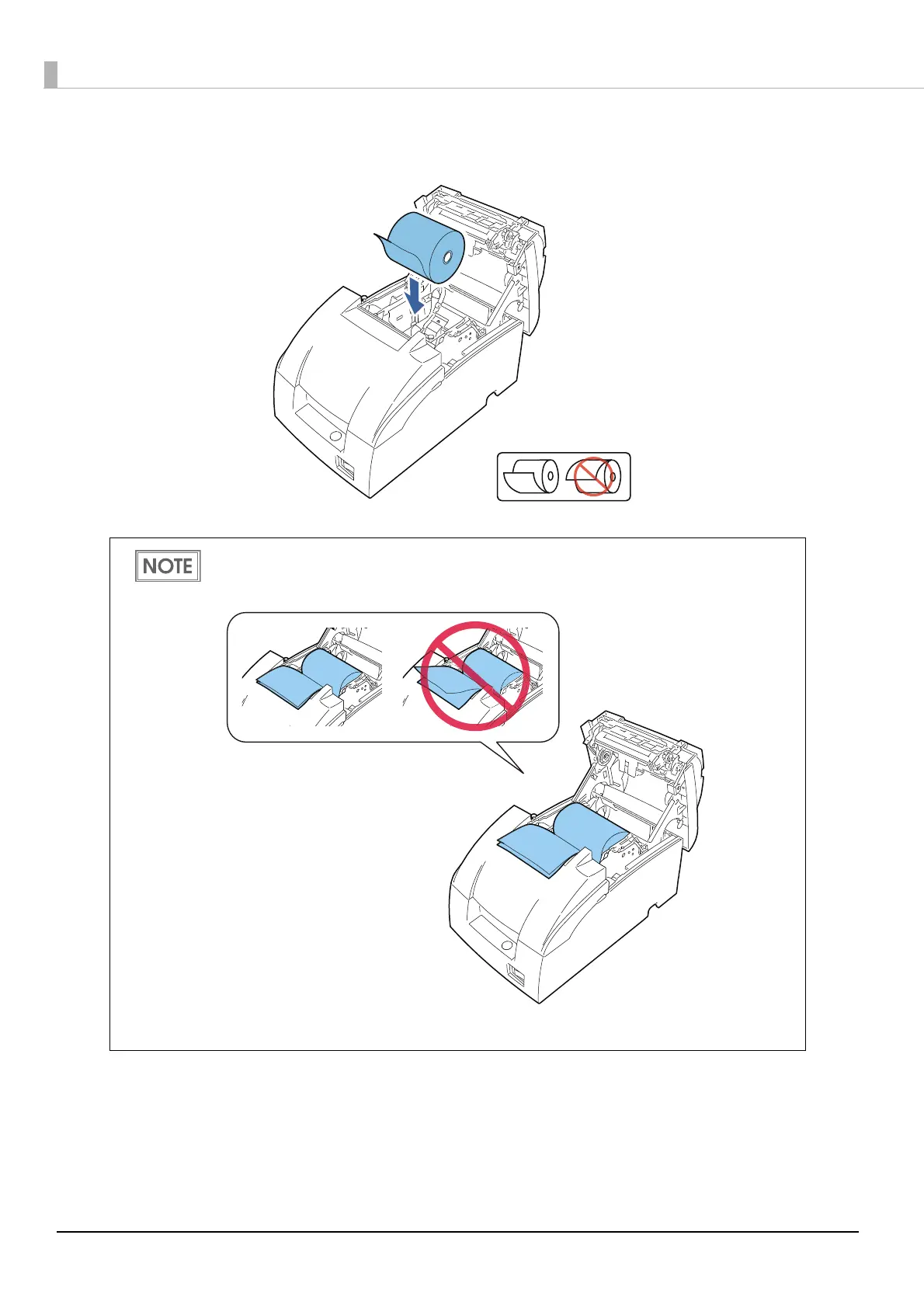 NOTE