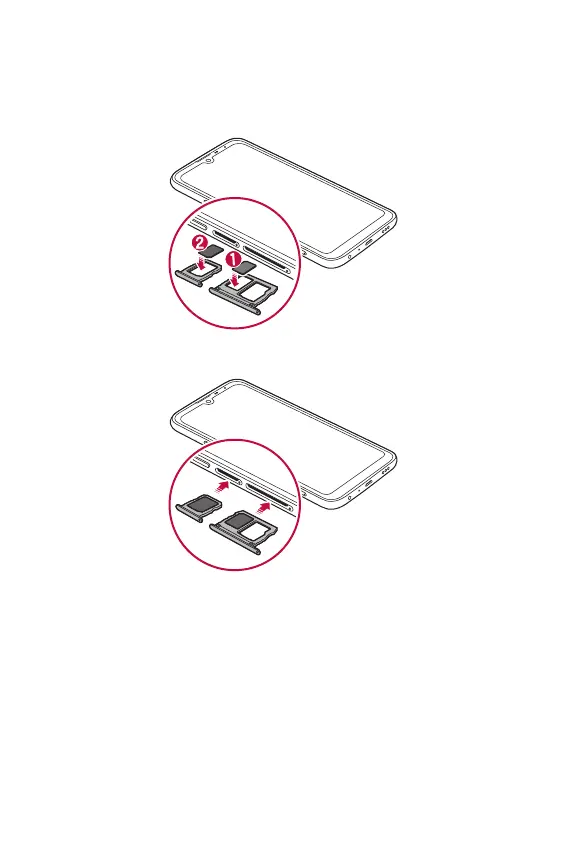 2
1