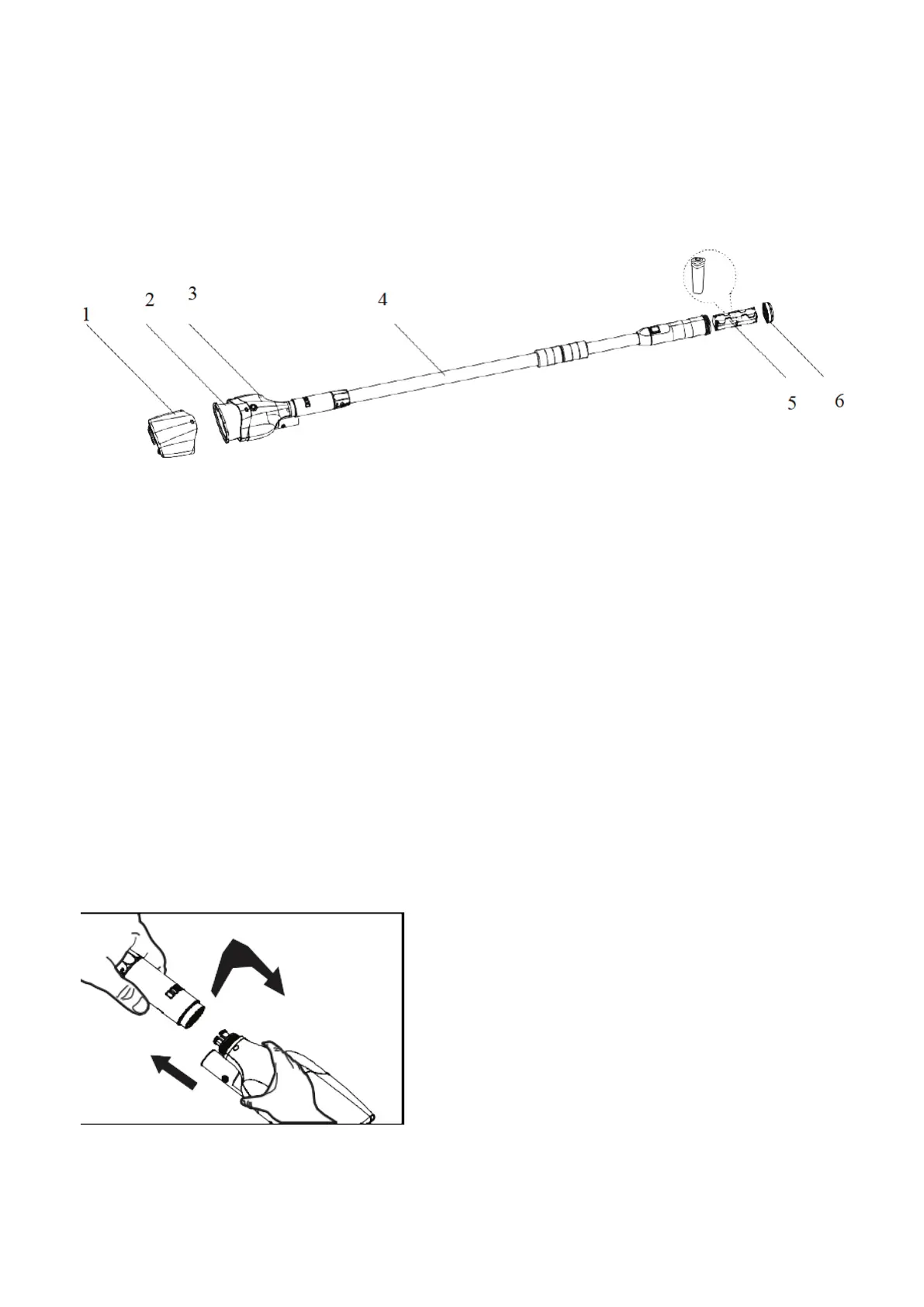 1
2
3
4
5
6