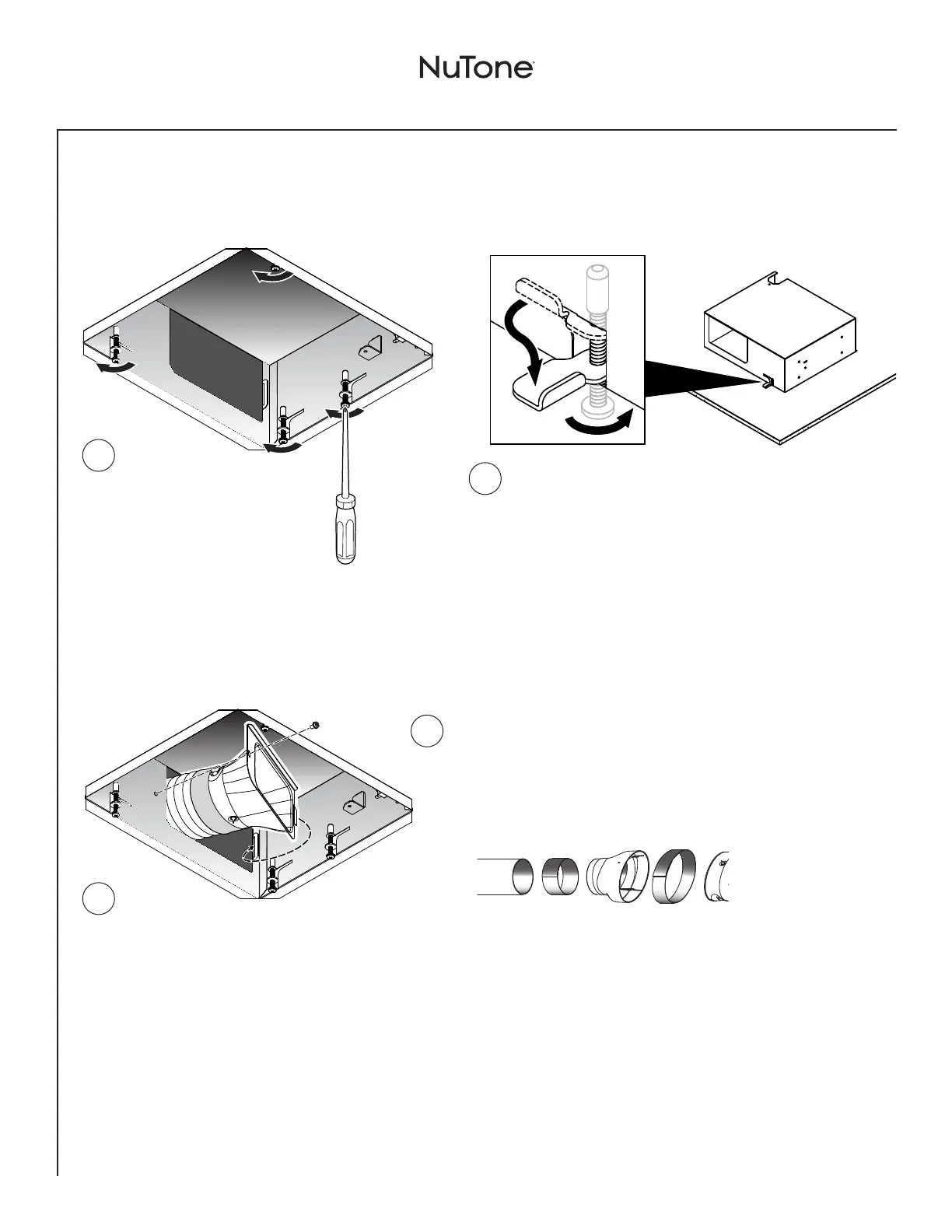 NuTone