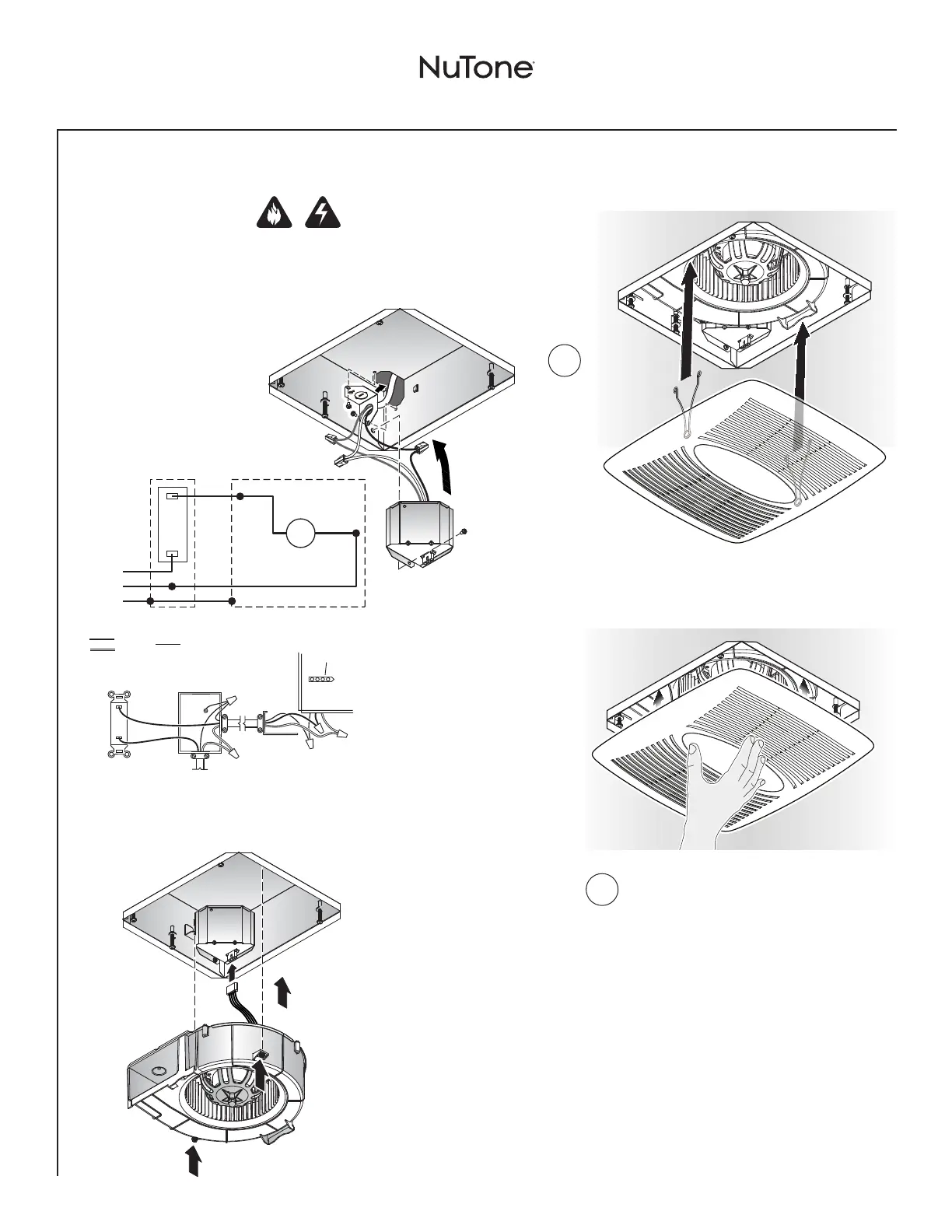 NuTone