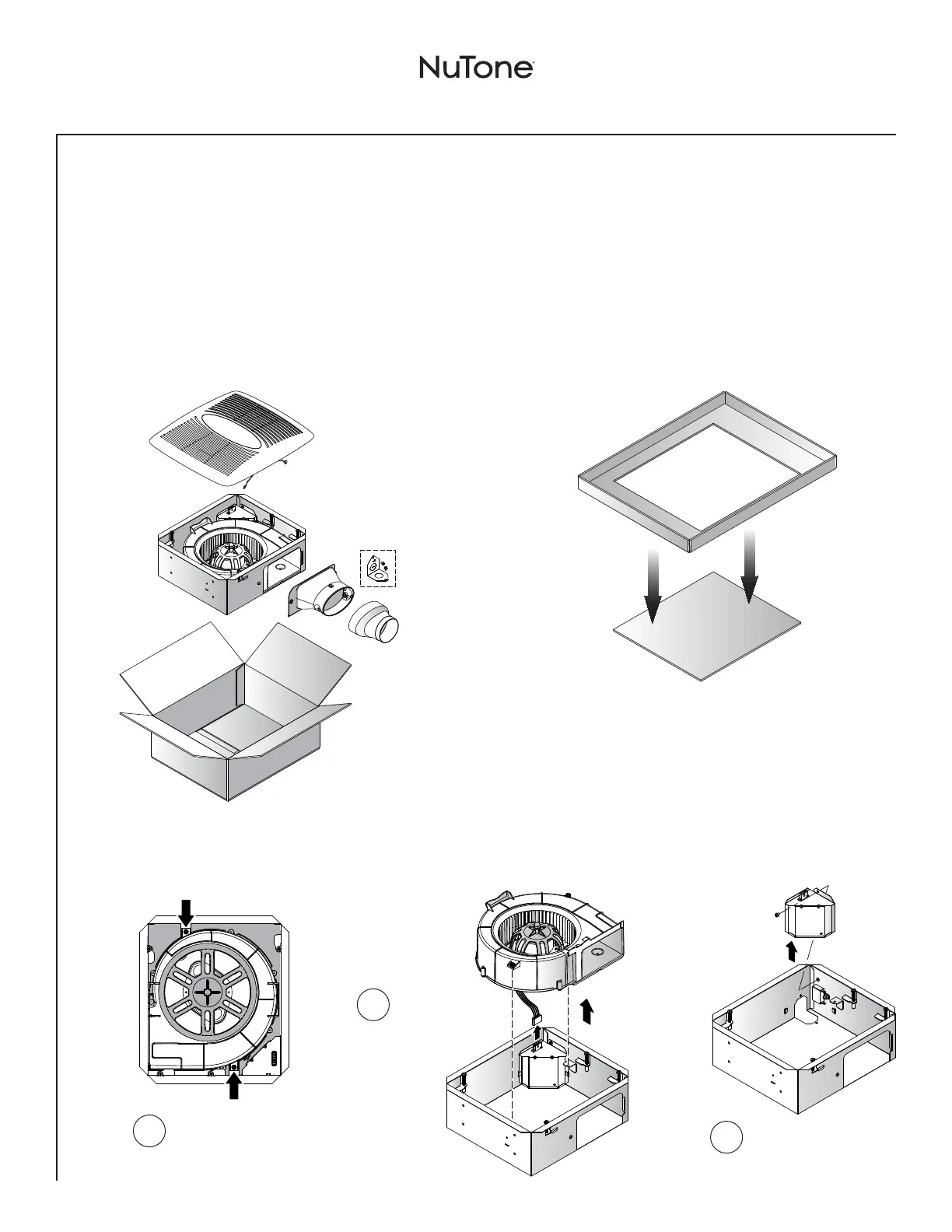 NuTone