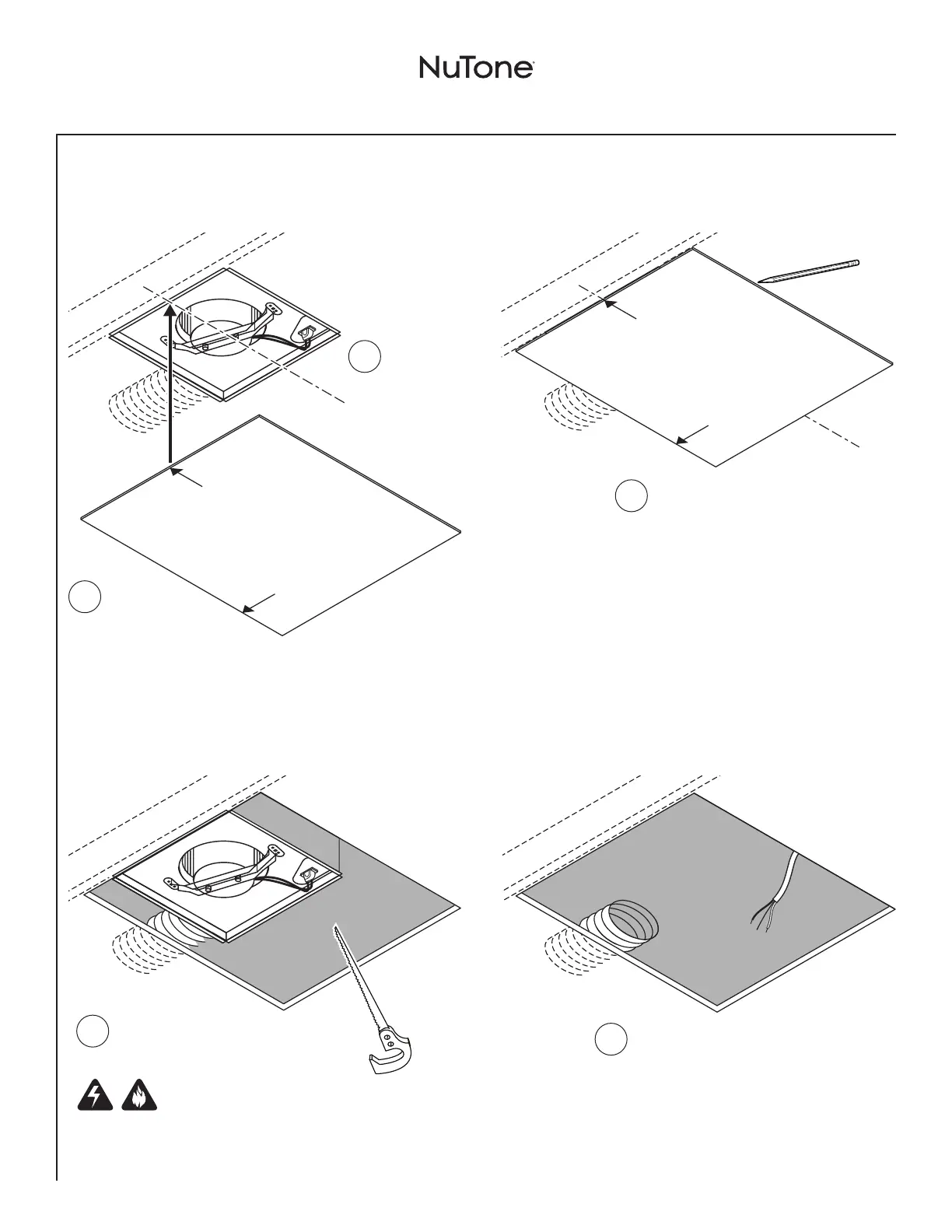 NuTone