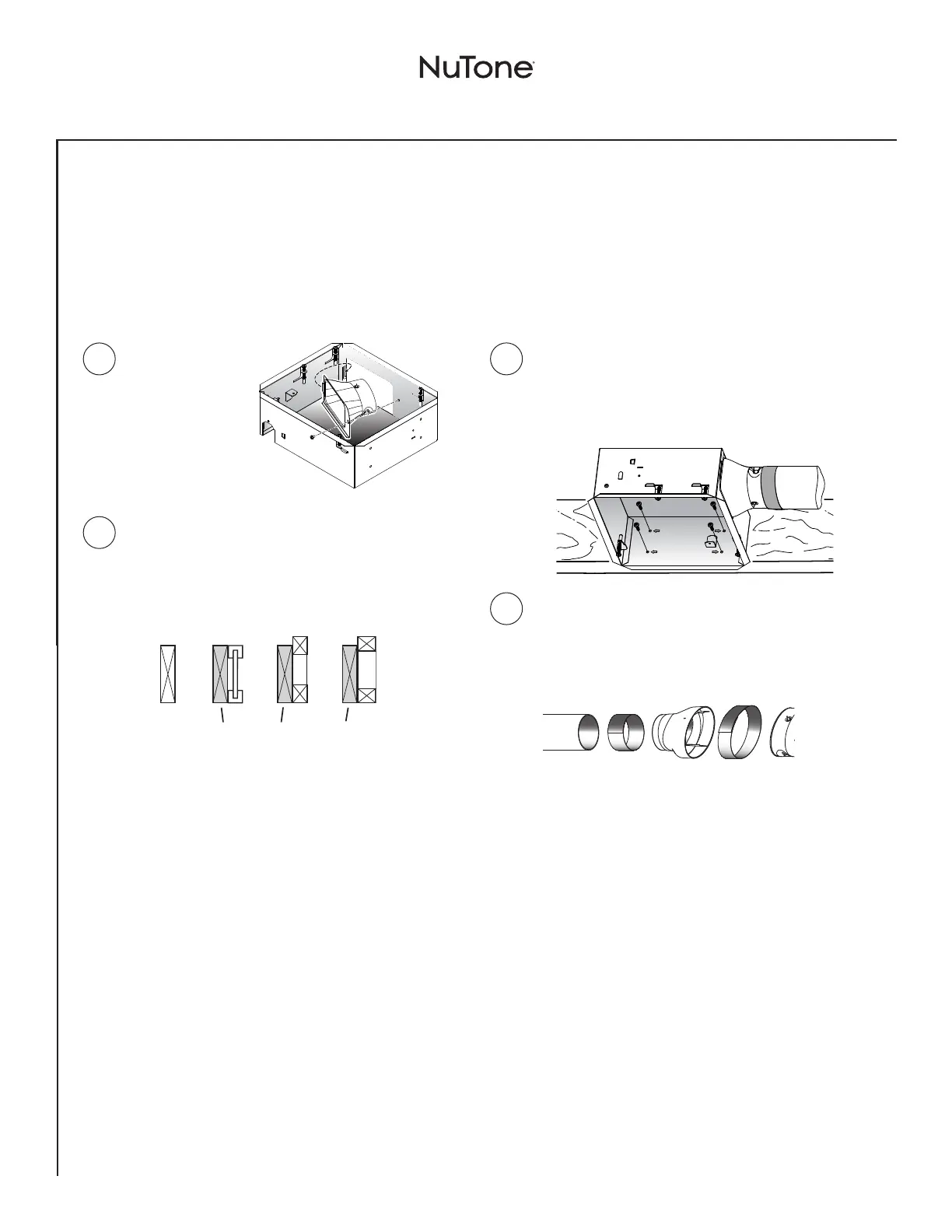 NuTone