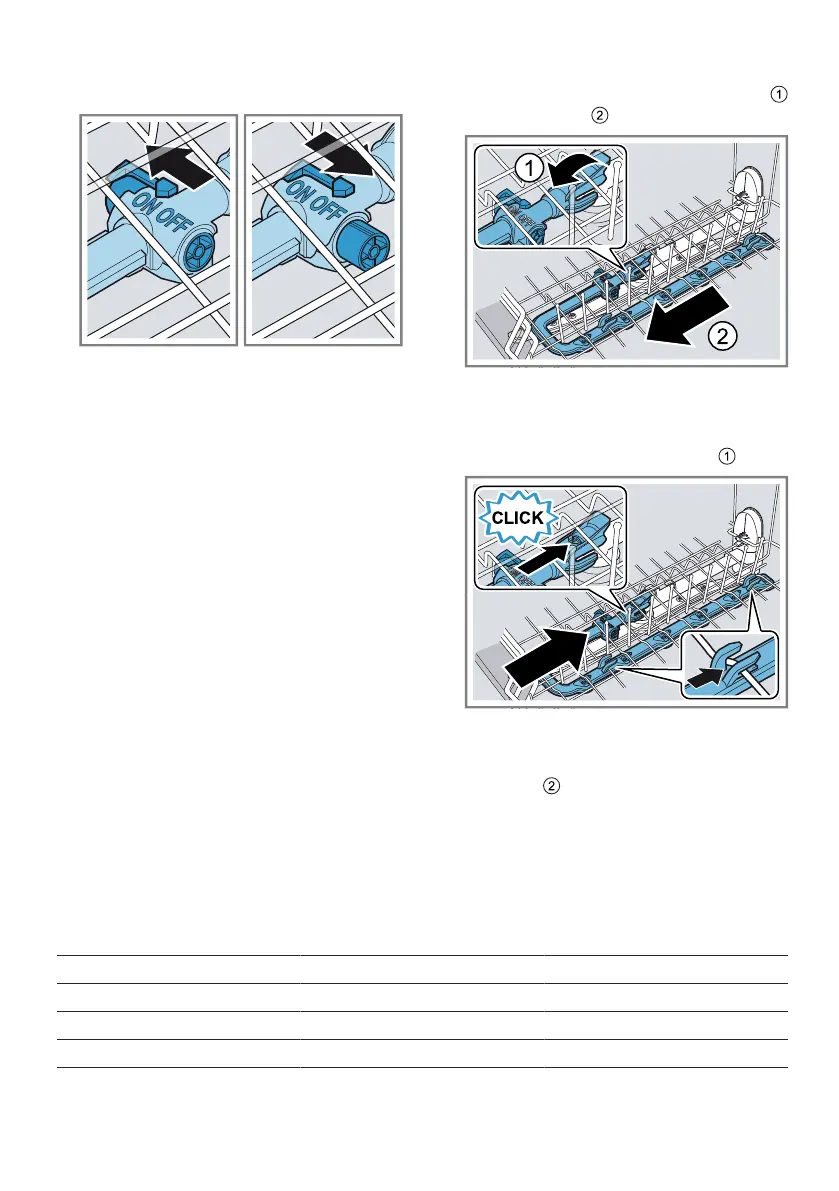 ON OFF

ON OFF

①

②

1

2

①

CLICK

②