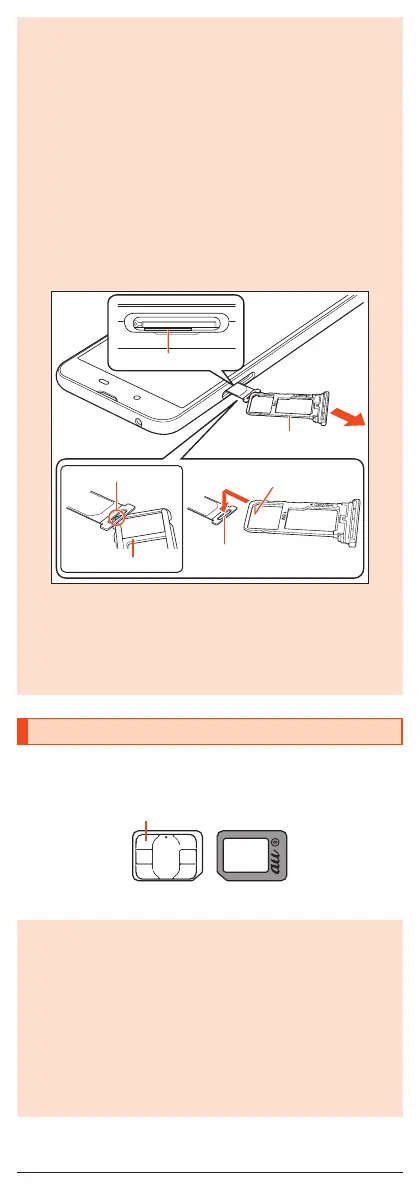 au