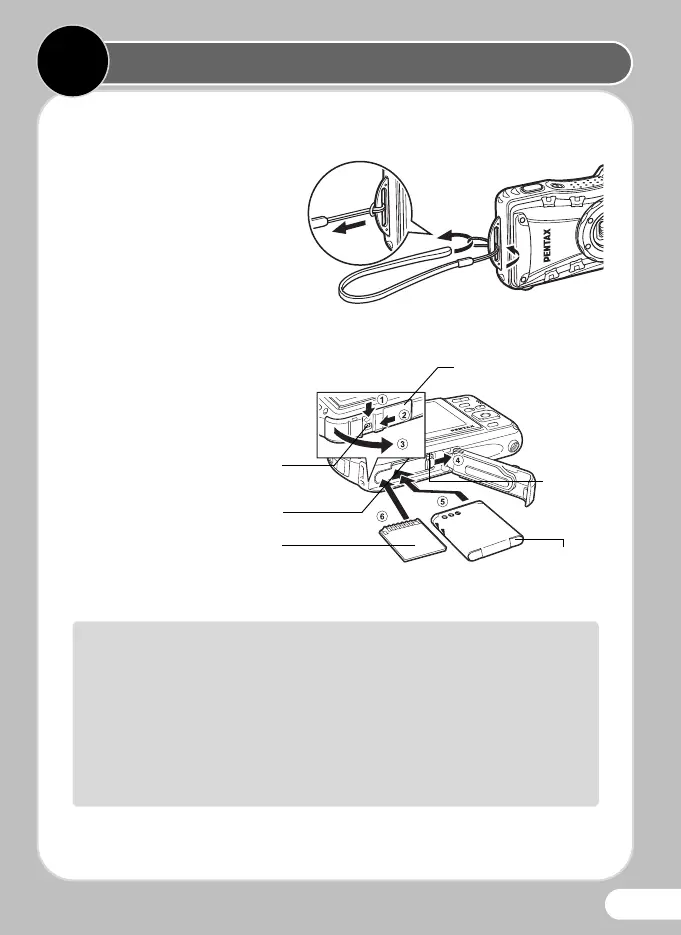 PENTAX

①
②
③
④
⑤
⑥