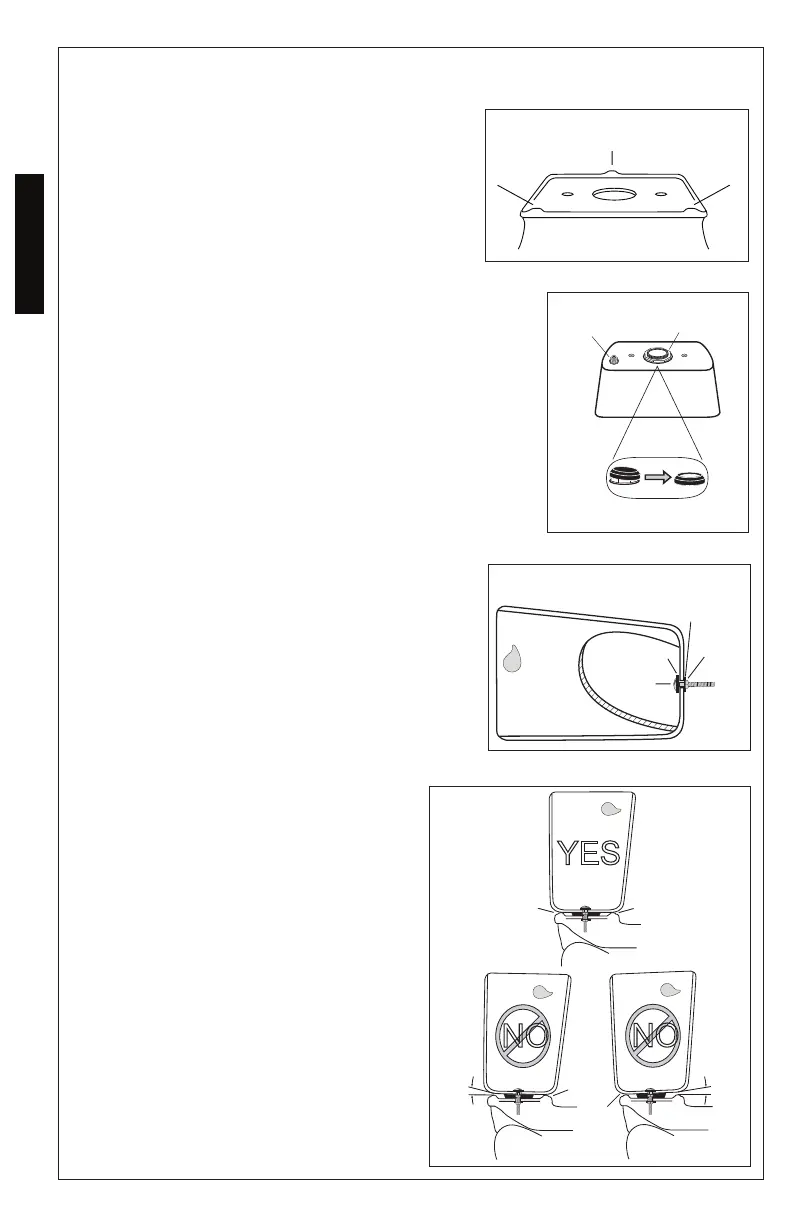 YES

NO

NO