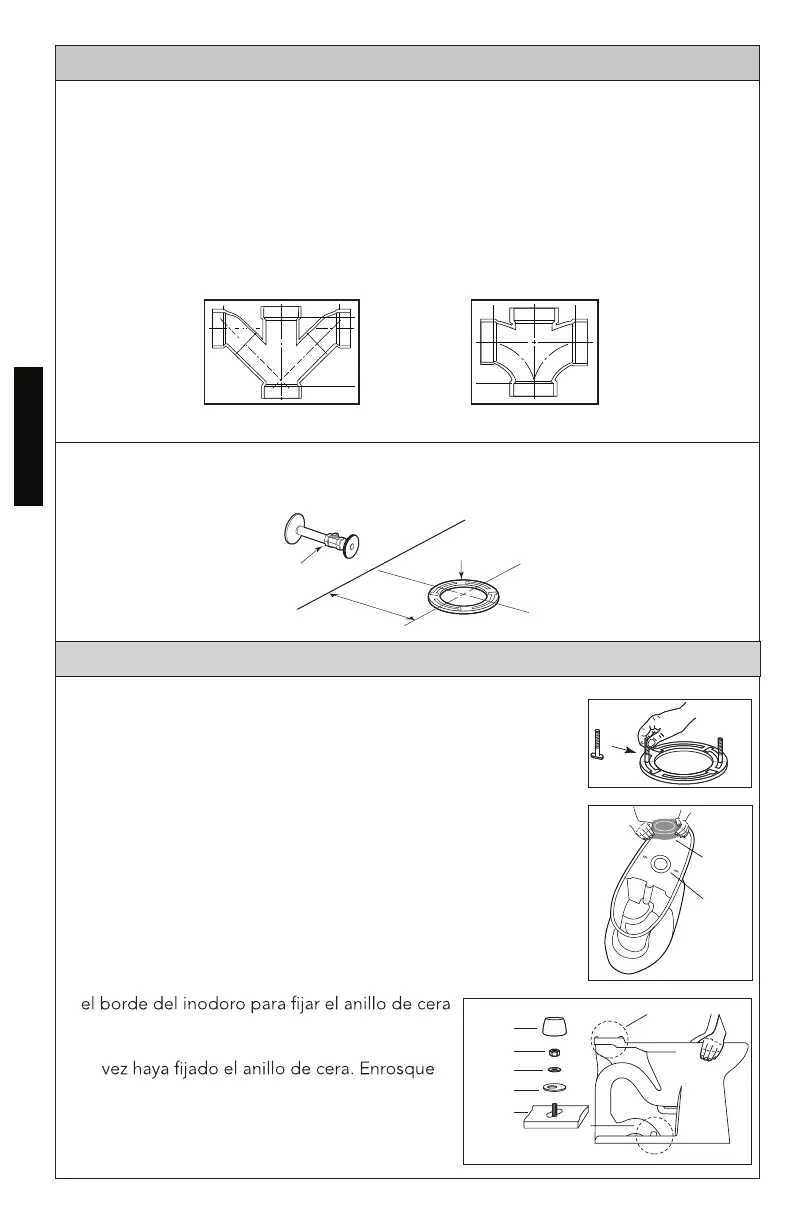 el borde del inodoro para fijar el anillo de cera

vez haya fijado el anillo de cera. Enrosque