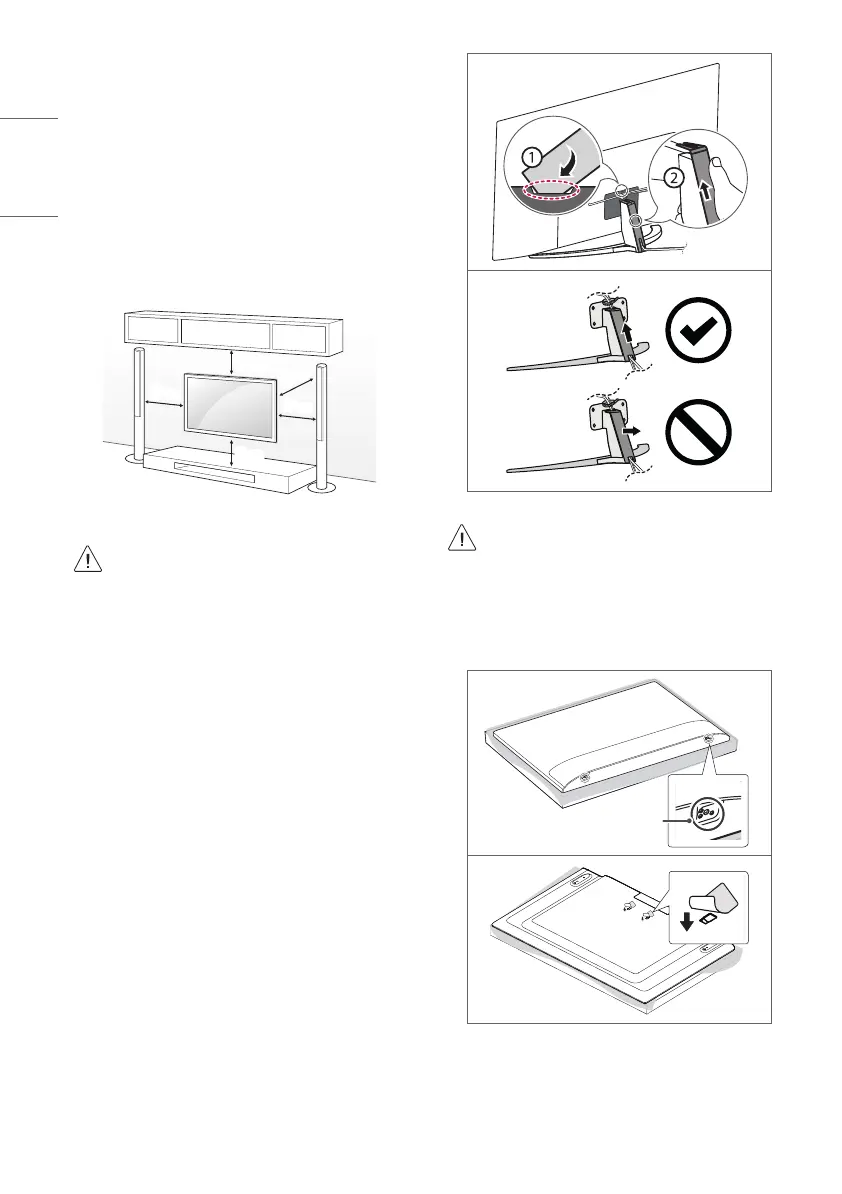 1

2