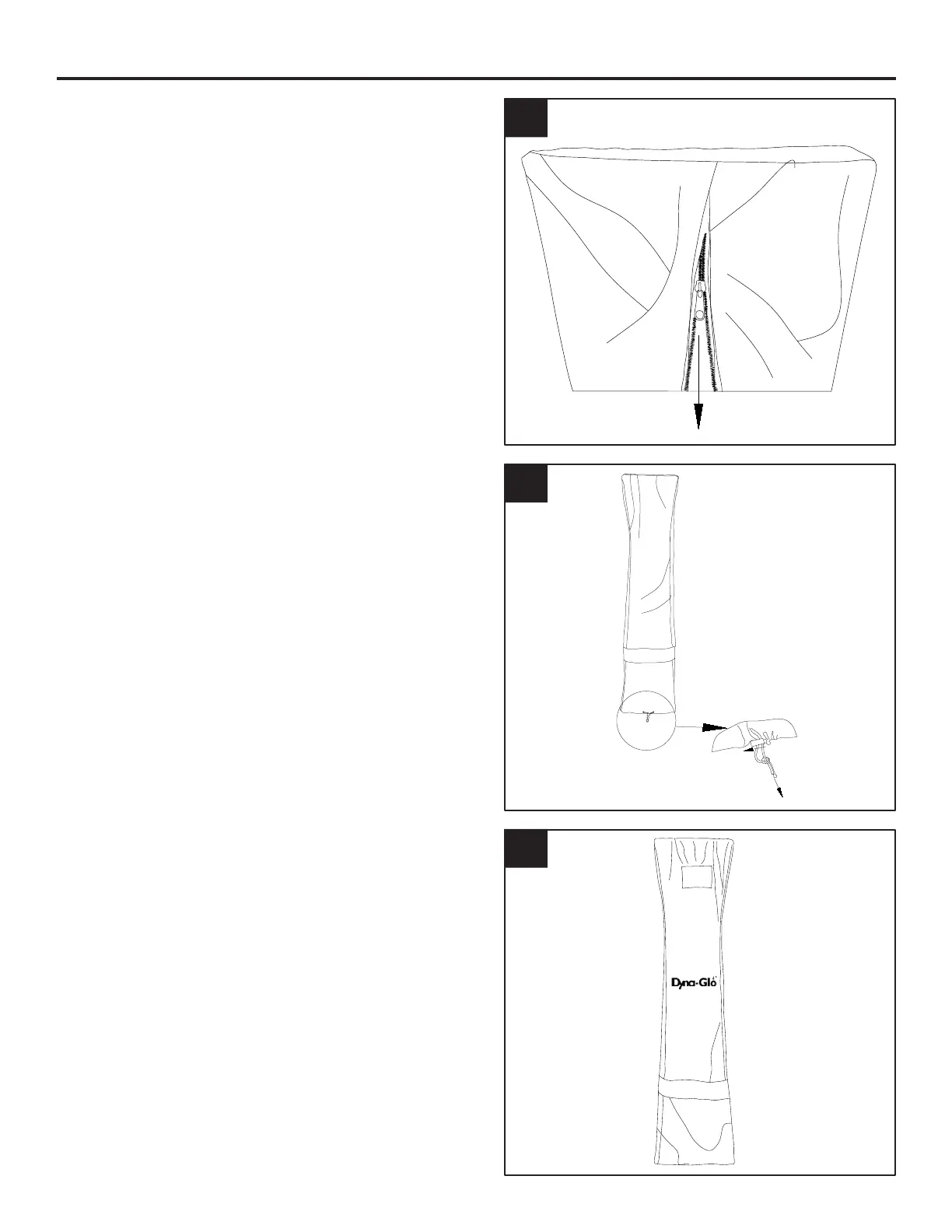 Dyna-Glo