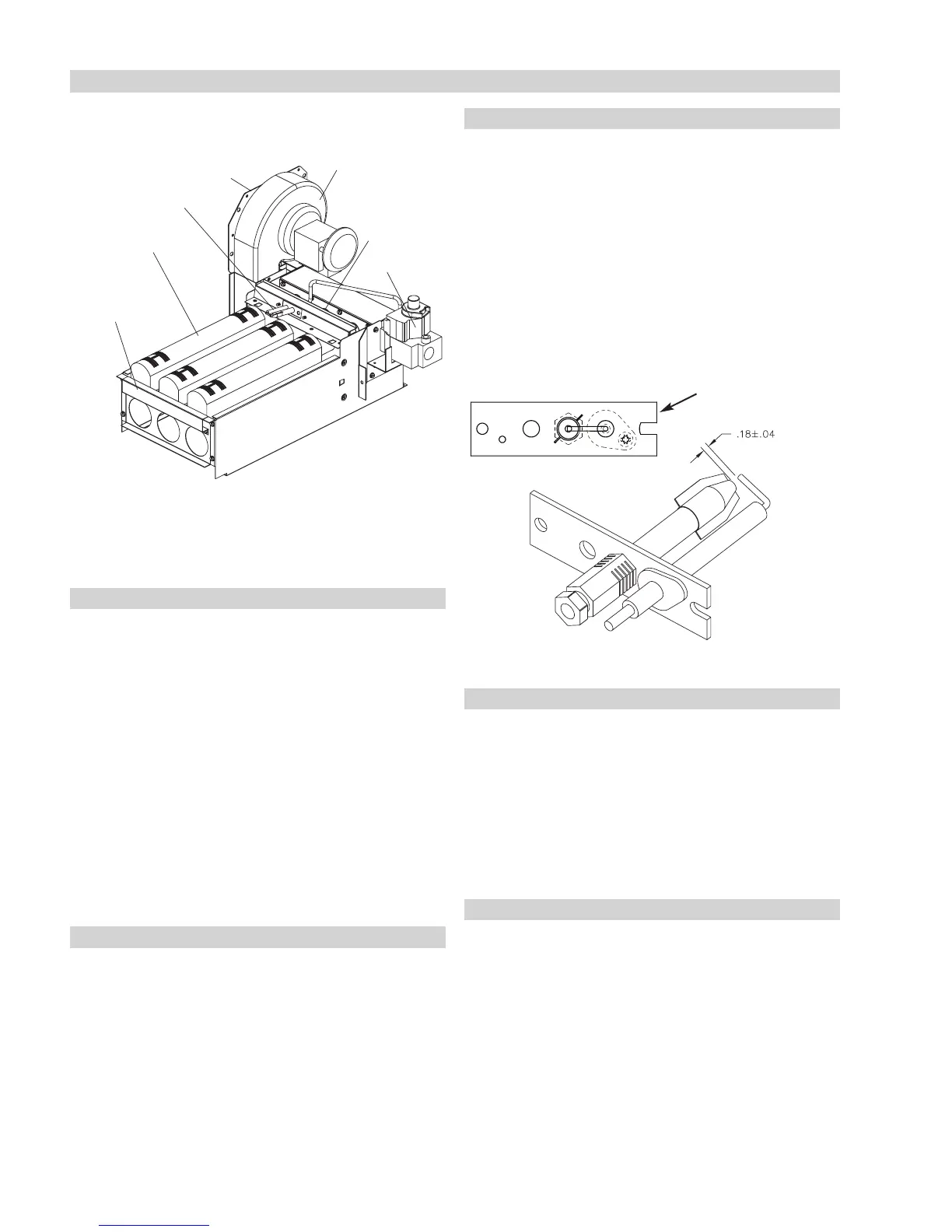 .18±.04