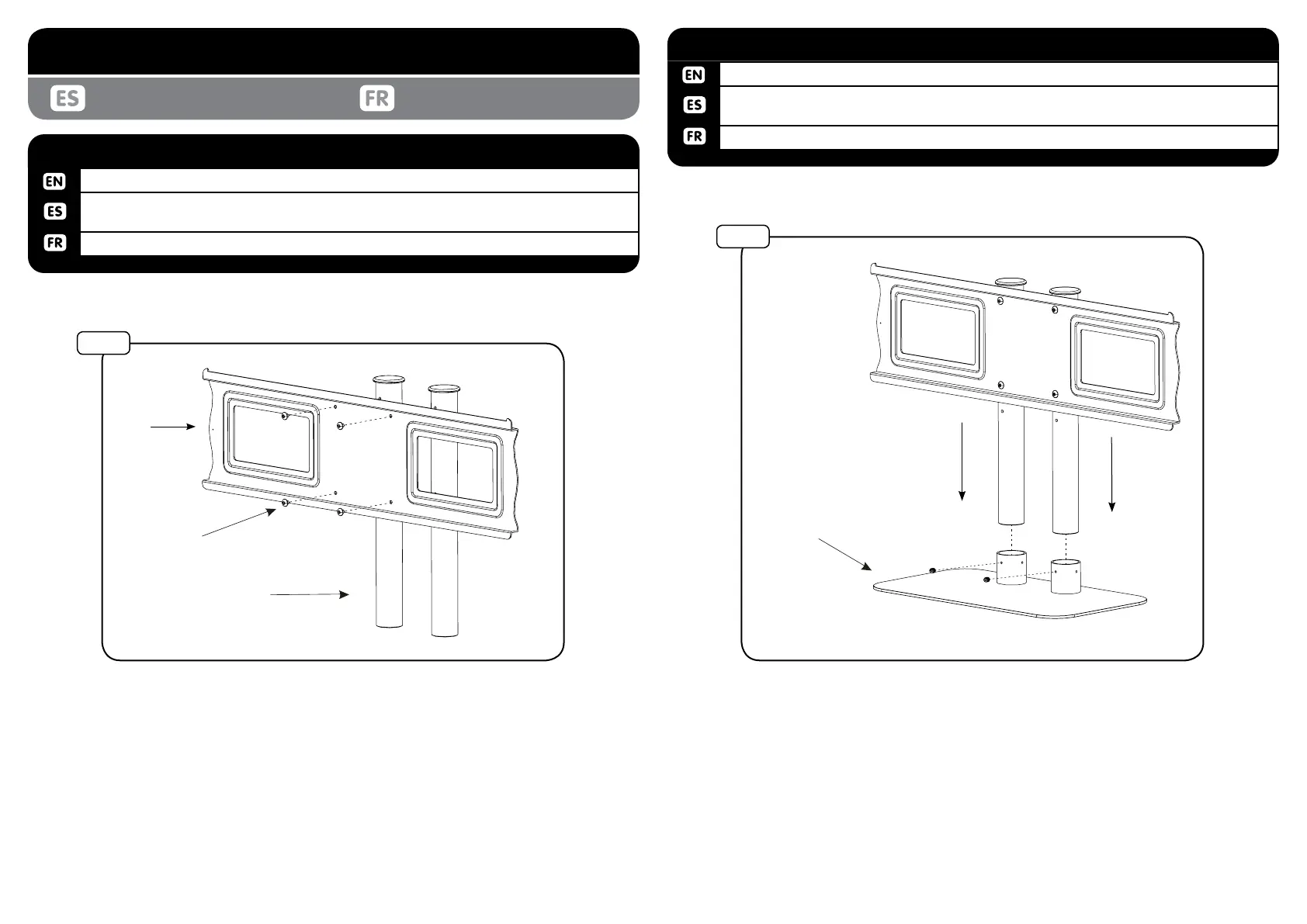 ES FR

EN
ES
FR

EN
ES
FR