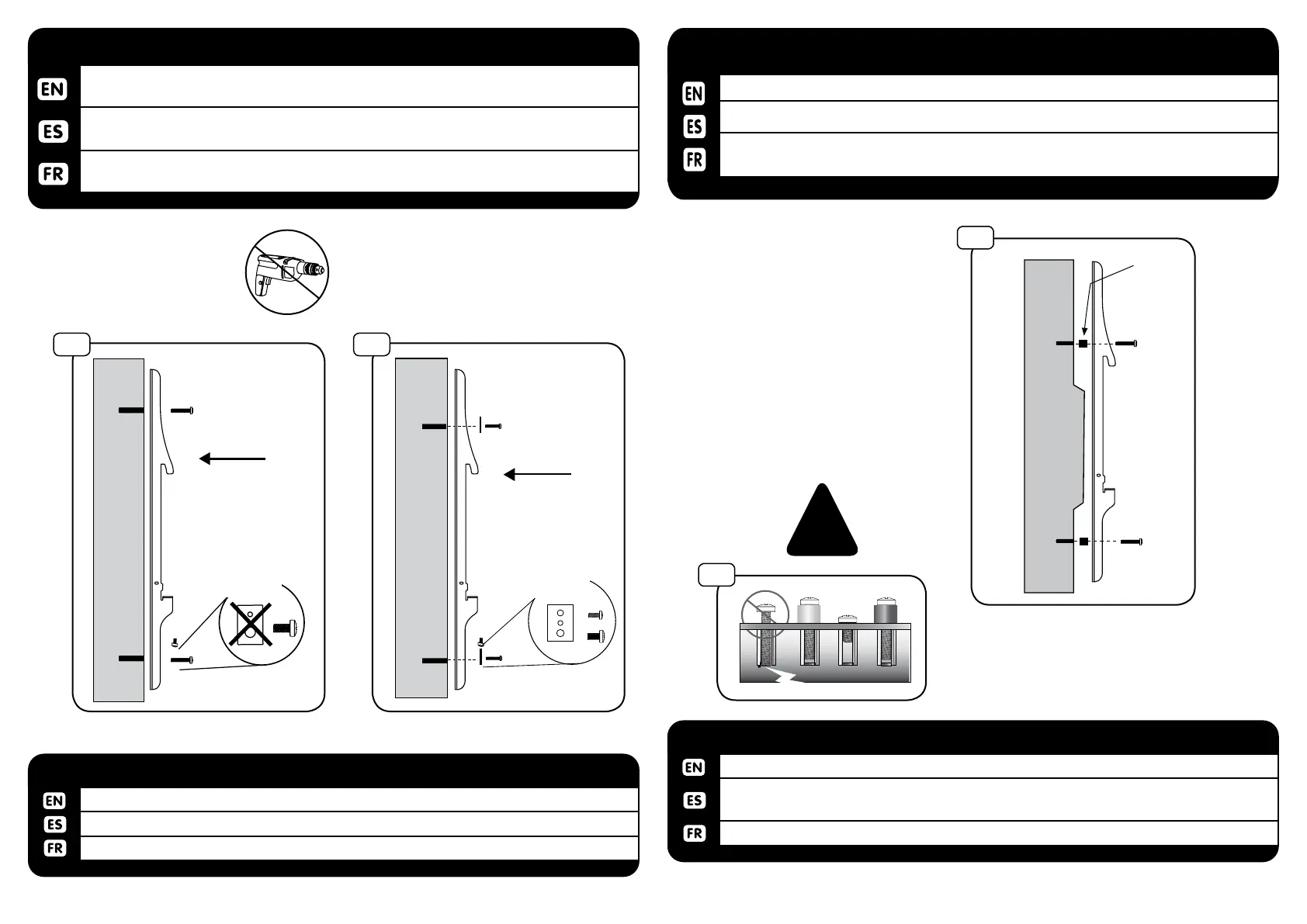 EN

ES

FR

EN

ES

FR

EN

ES

FR

EN

ES

FR